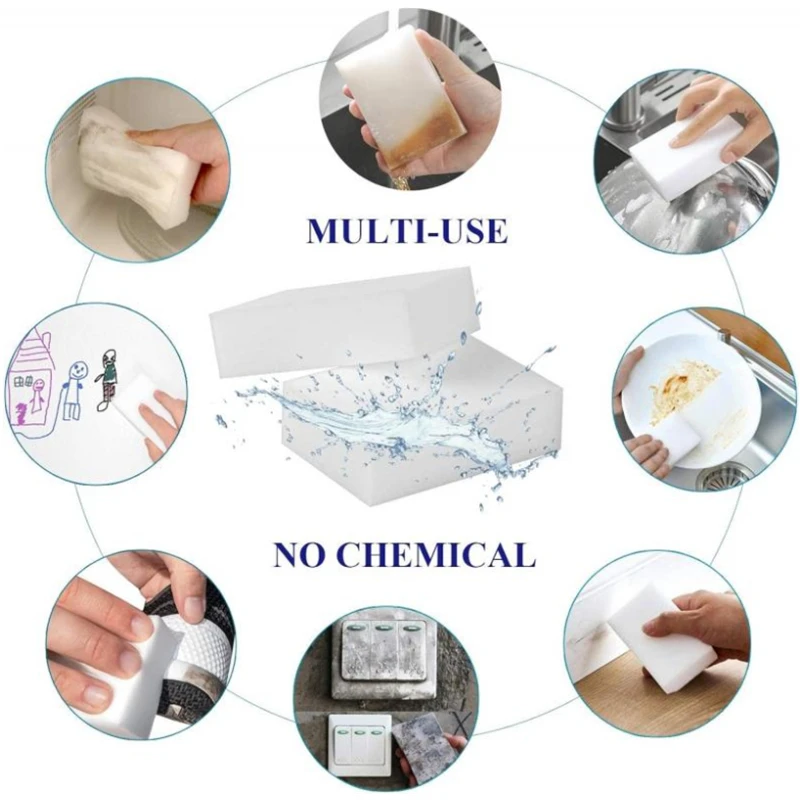 MULTI-USE

NO CHEMICAL