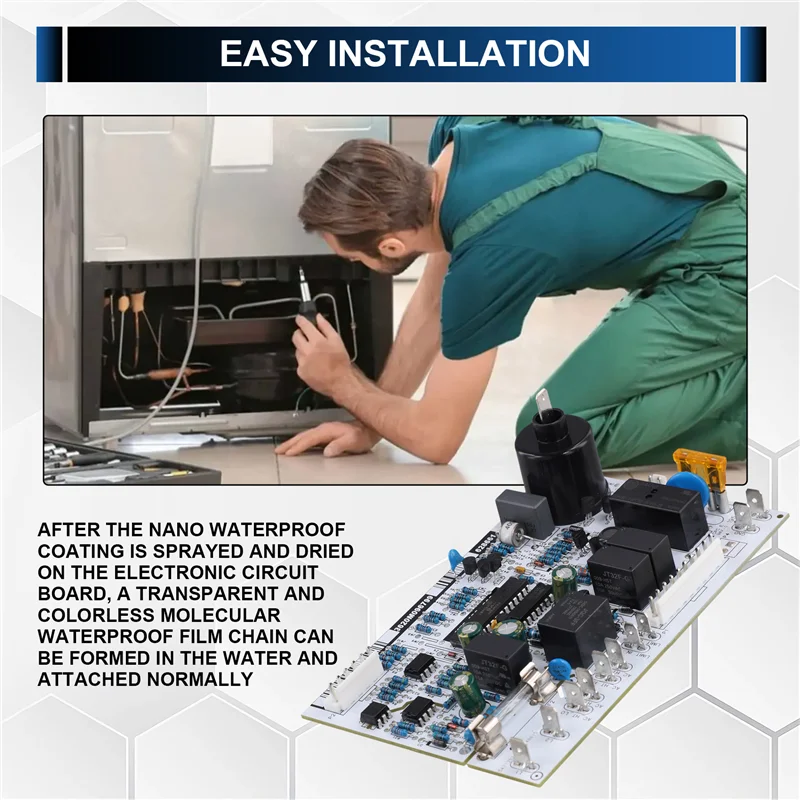 EASY INSTALLATION

AFTER THE NANO WATERPROOF COATING IS SPRAYED AND DRIED ON THE ELECTRONIC CIRCUIT BOARD, A TRANSPARENT AND COLORLESS MOLECULAR WATERPROOF FILM CHAIN CAN BE FORMED IN THE WATER AND ATTACHED NORMALLY