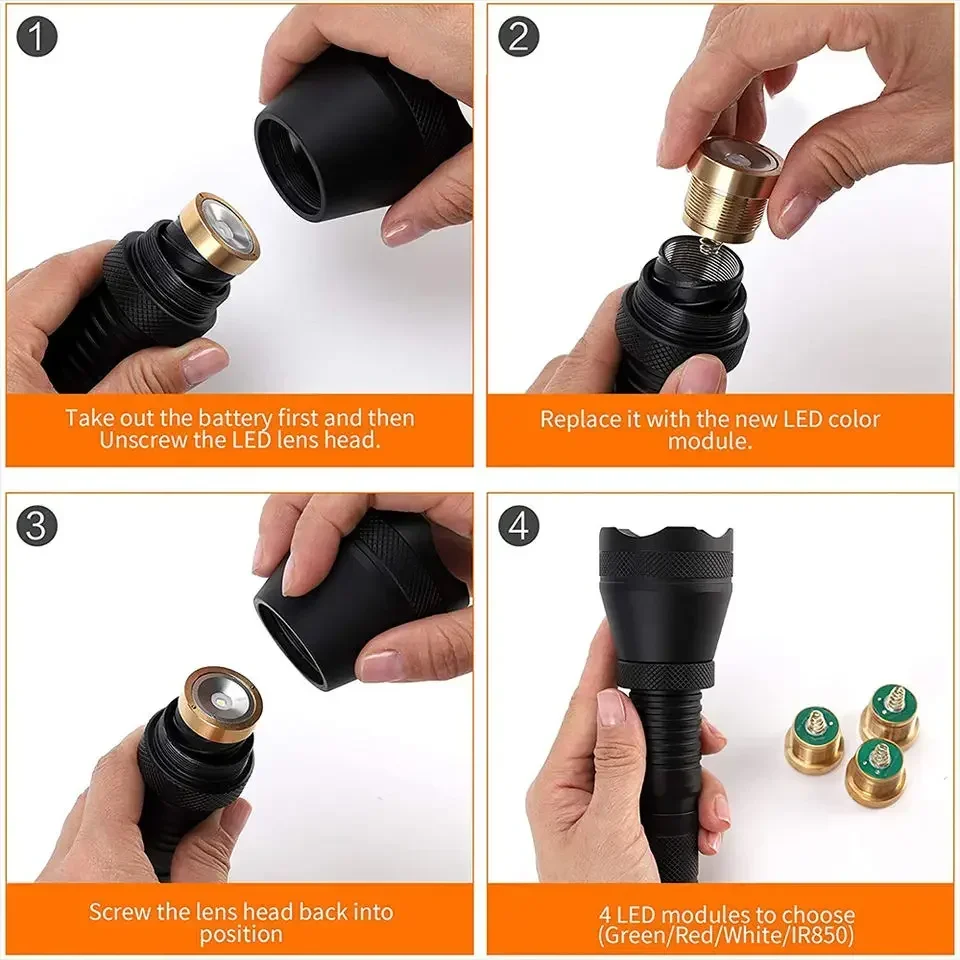 1

Take out the battery first and then Unscrew the LED lens head.

2

Replace it with the new LED color module.

3

Screw the lens head back into position

4

4 LED modules to choose (Green/Red/White/IR850)