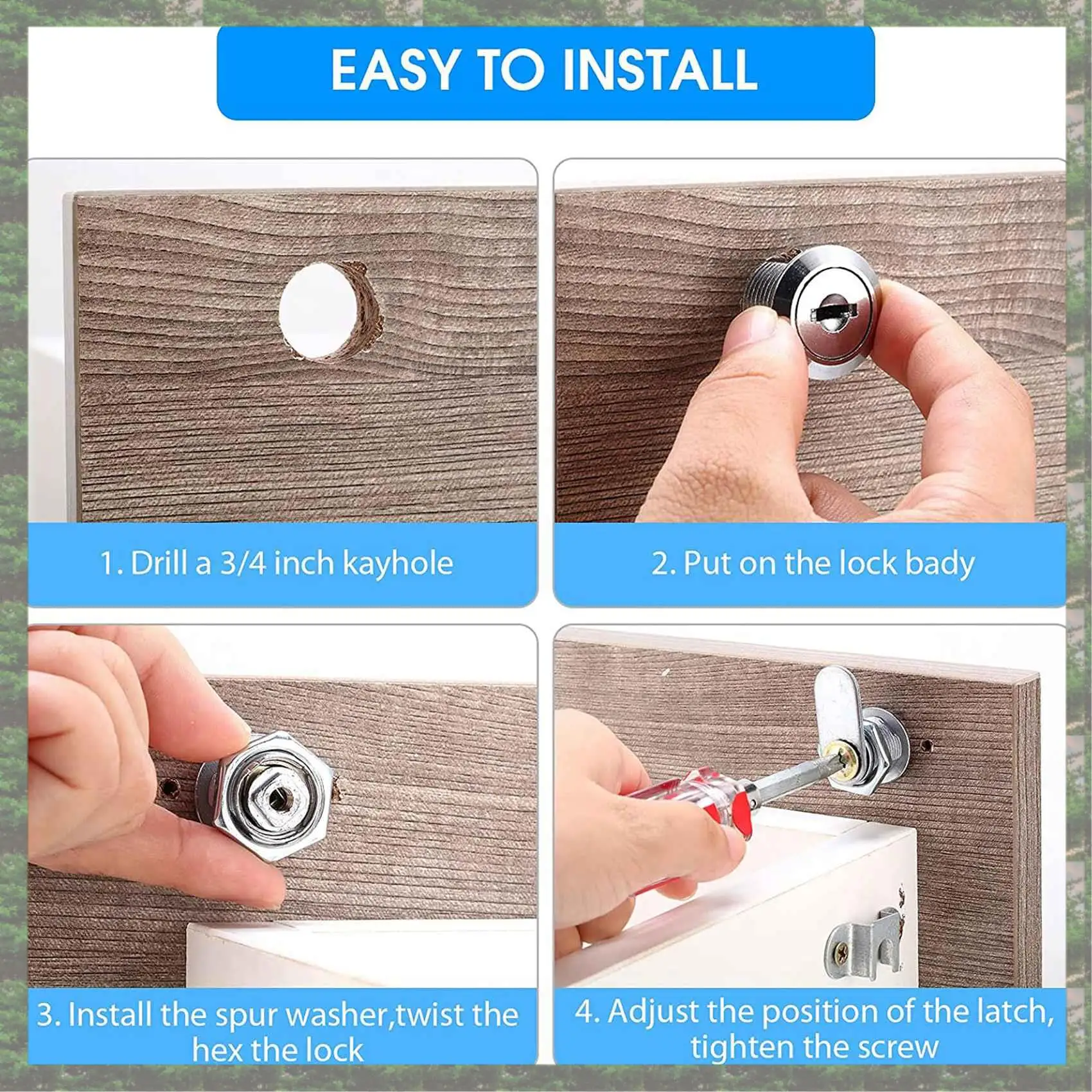 EASY TO INSTALL

1. Drill a 3/4 inch kayhole

2. Put on the lock bady

3. Install the spur washer,twist the hex the lock

4. Adjust the position of the latch, tighten the screw