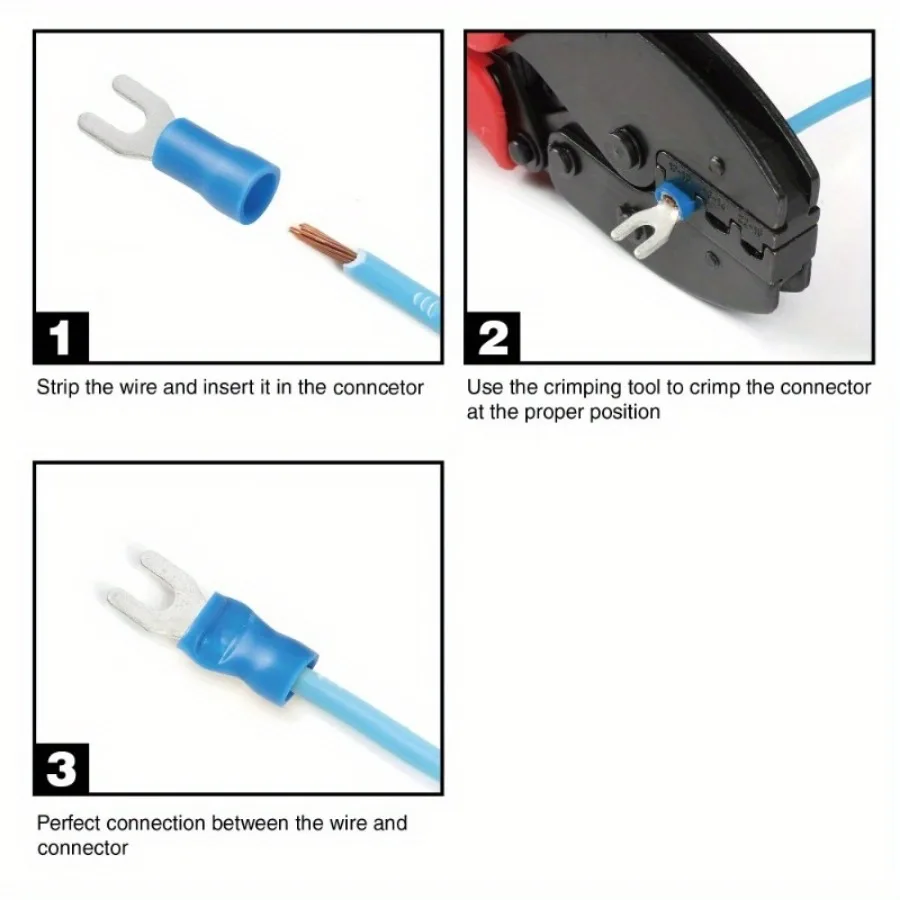 1

Strip the wire and insert it in the conncetor

2

Use the crimping tool to crimp the connector at the proper position

3

Perfect connection between the wire and connector