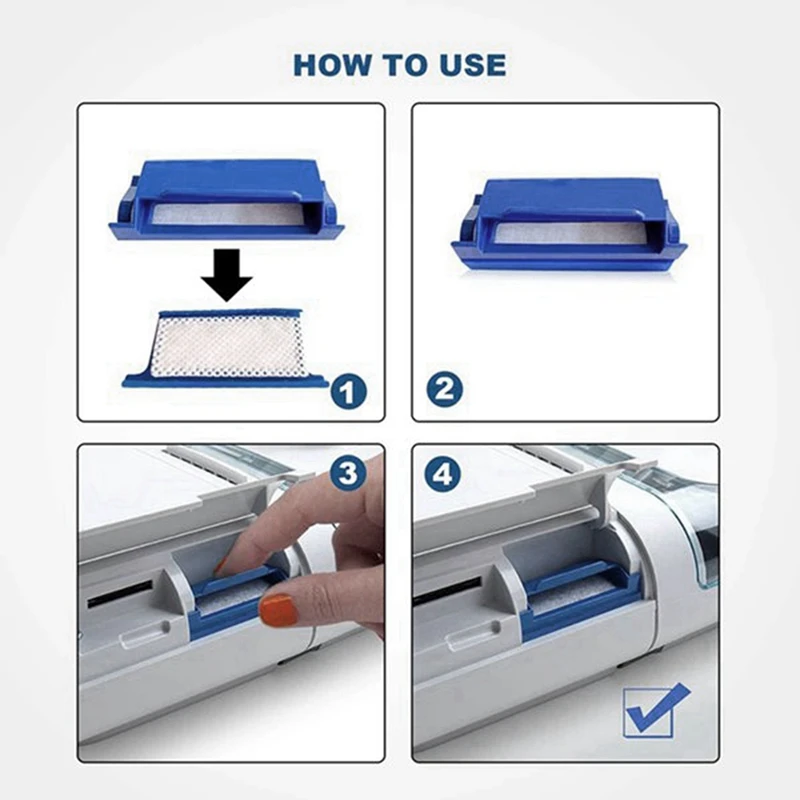 HOW TO USE

1

2

3

4