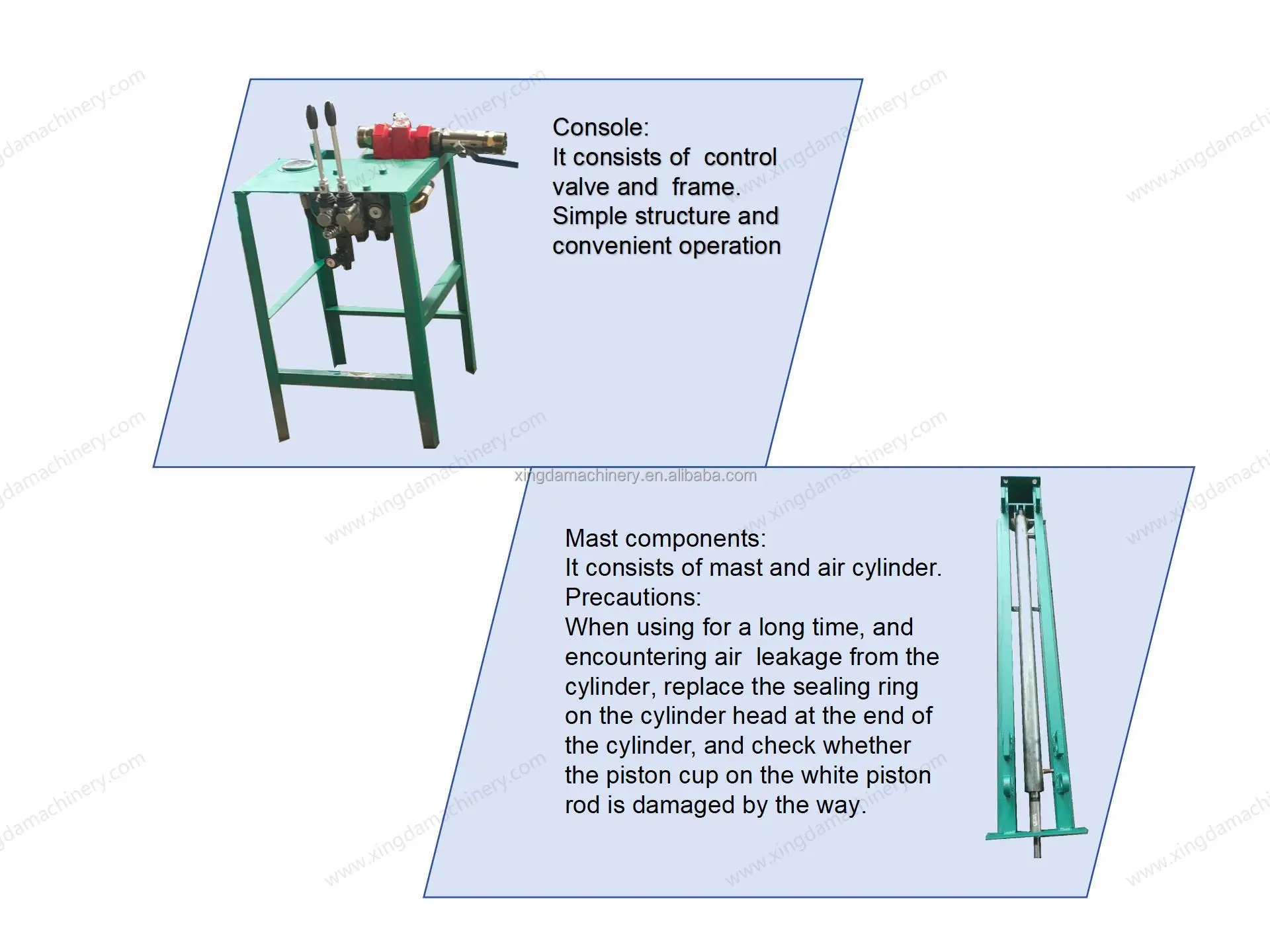 Console:
It consists of control valve and frame.
Simple structure and convenient operation

xingdamachinery.en.alibaba.com

Mast components:
It consists of mast and air cylinder.
Precautions:
When using for a long time, and encountering air leakage from the cylinder, replace the sealing ring on the cylinder head at the end of the cylinder, and check whether the piston cup on the white piston rod is damaged by the way.

www.xingdamachinery.com