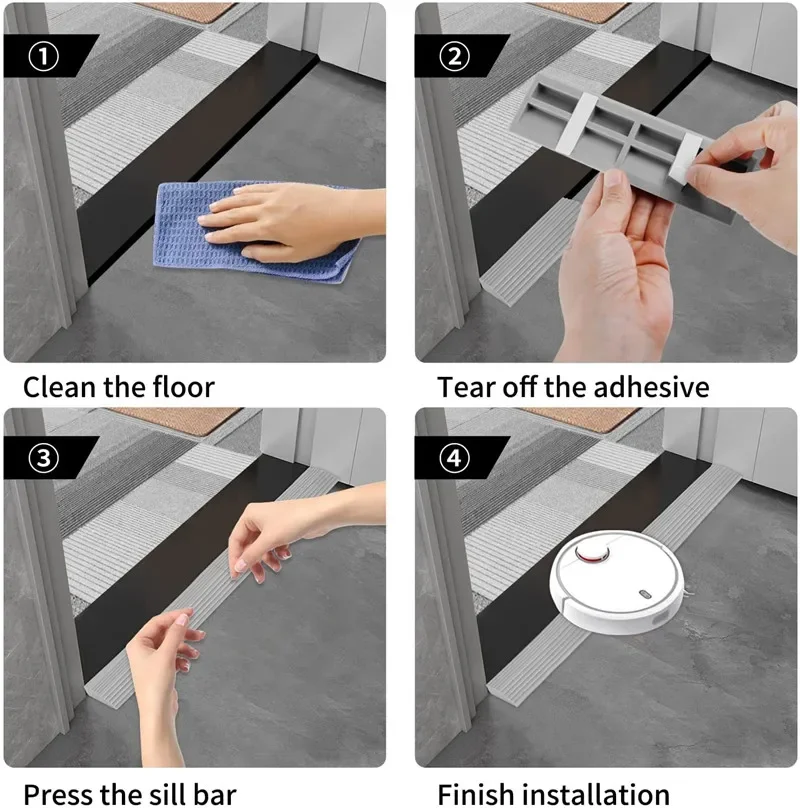 ①

Clean the floor

②

Tear off the adhesive

③

Press the sill bar

④

Finish installation