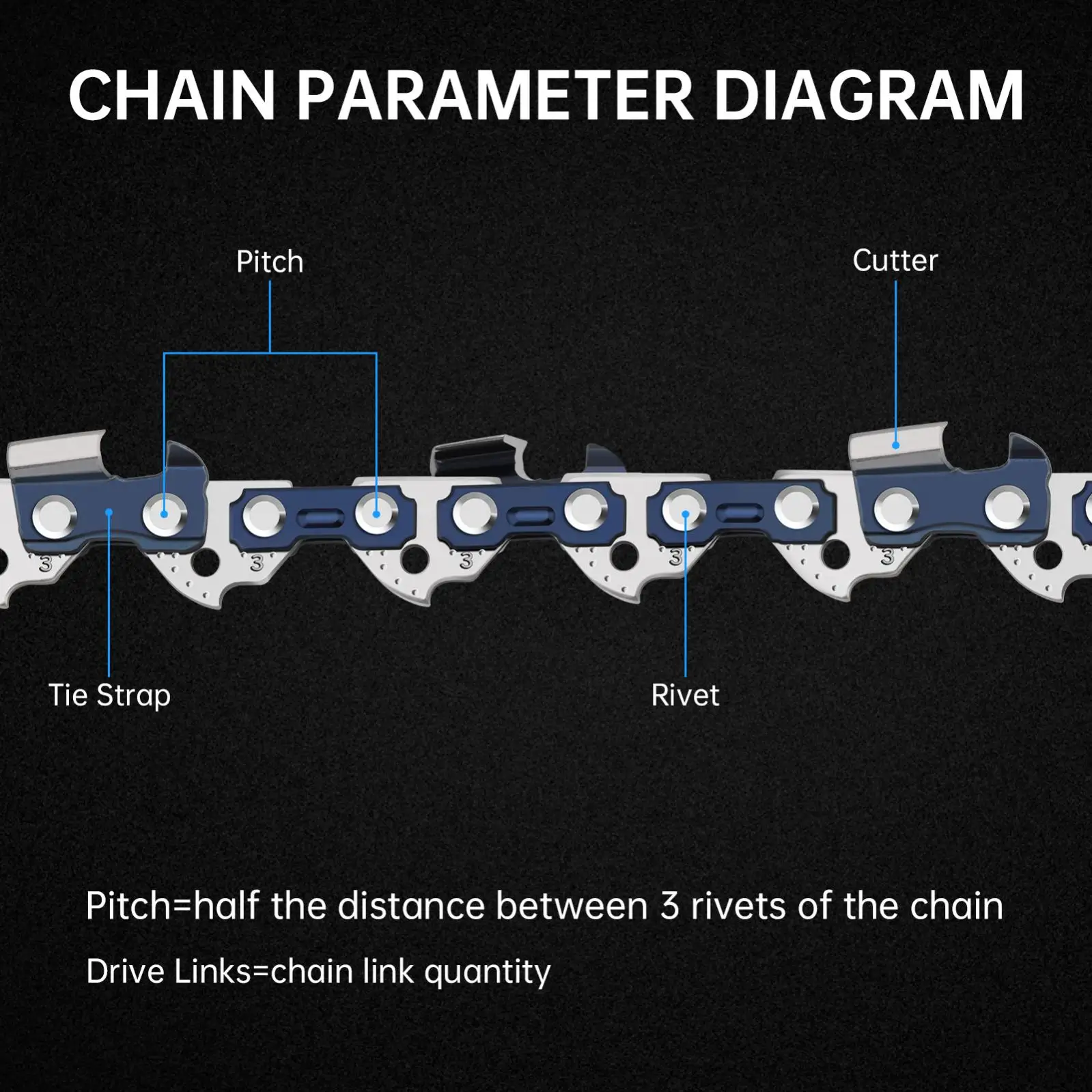 CHAIN PARAMETER DIAGRAM

Pitch

Cutter

3 3 3 3 3

Tie Strap

Rivet

Pitch=half the distance between 3 rivets of the chain

Drive Links=chain link quantity