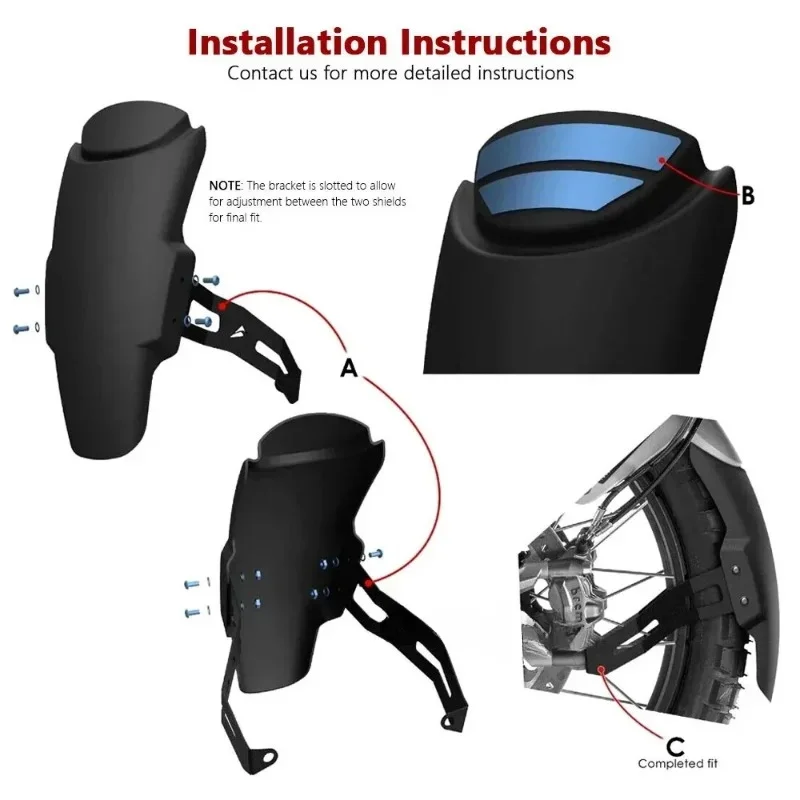 Installation Instructions
Contact us for more detailed instructions

NOTE: The bracket is slotted to allow for adjustment between the two shields for final fit.

B

A

C
Completed fit