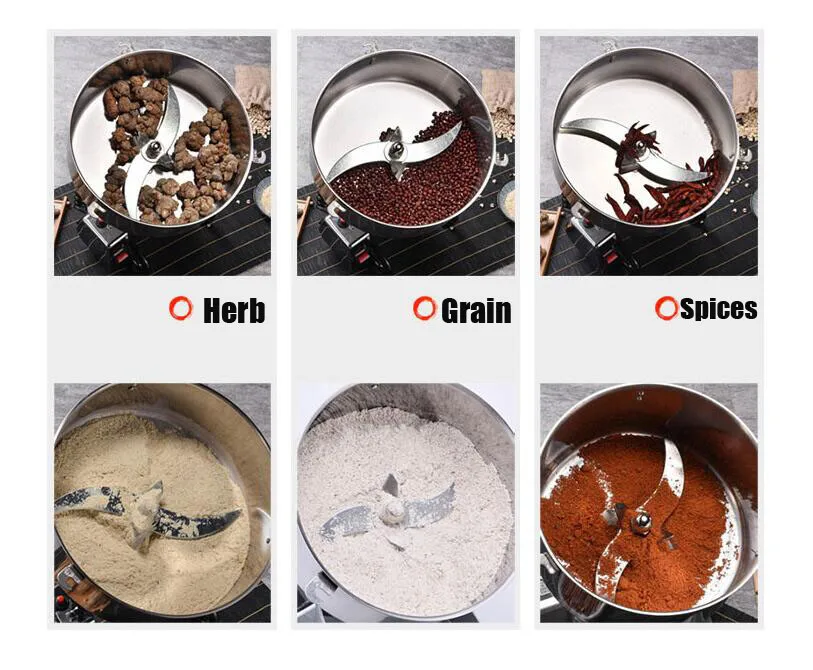 Herb

Grain

Spices