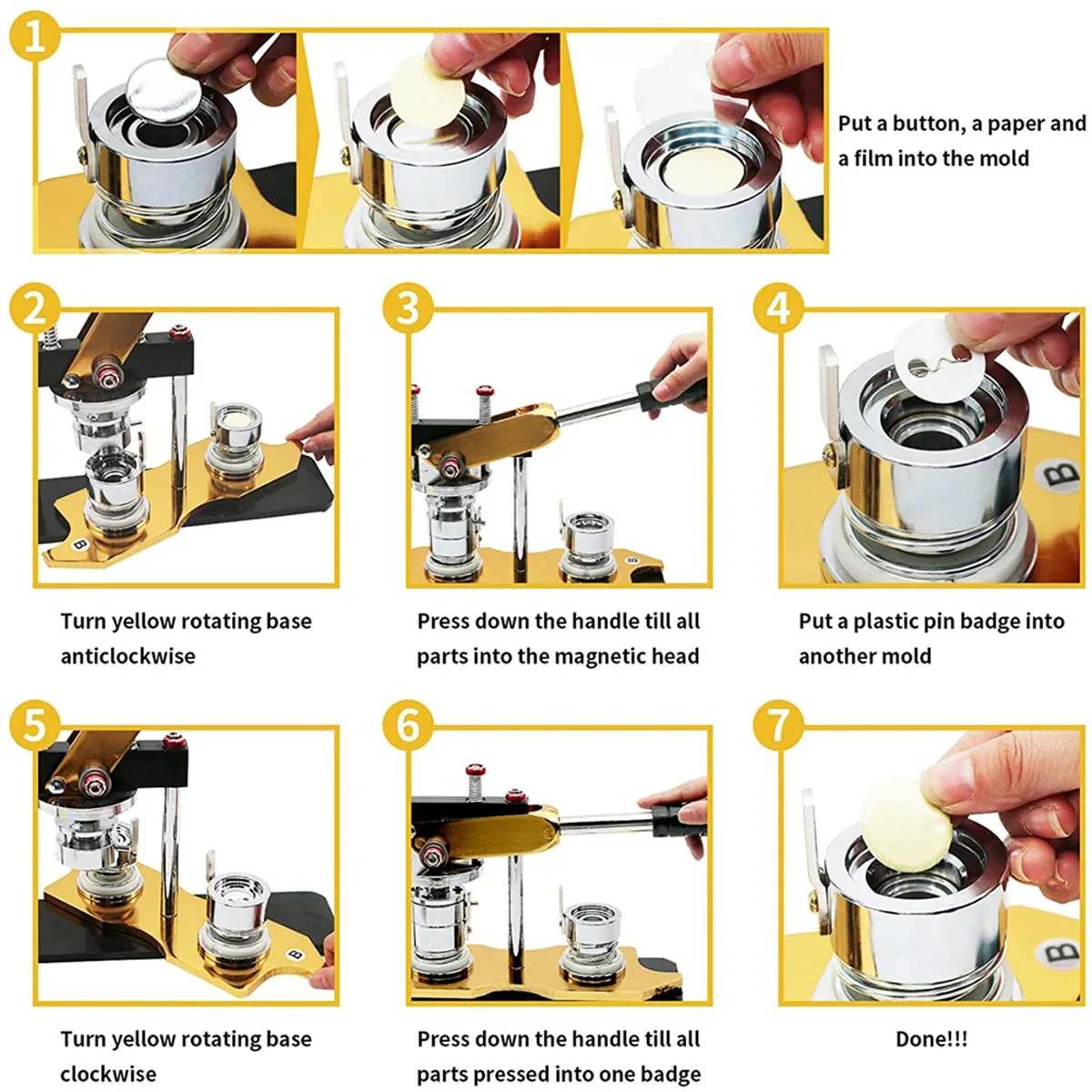 1

Put a button, a paper and a film into the mold

2

B

Turn yellow rotating base anticlockwise

3

B

Press down the handle till all parts into the magnetic head

4

B

Put a plastic pin badge into another mold

5

B

Turn yellow rotating base clockwise

6

Press down the handle till all parts pressed into one badge

7

B

Done!!!