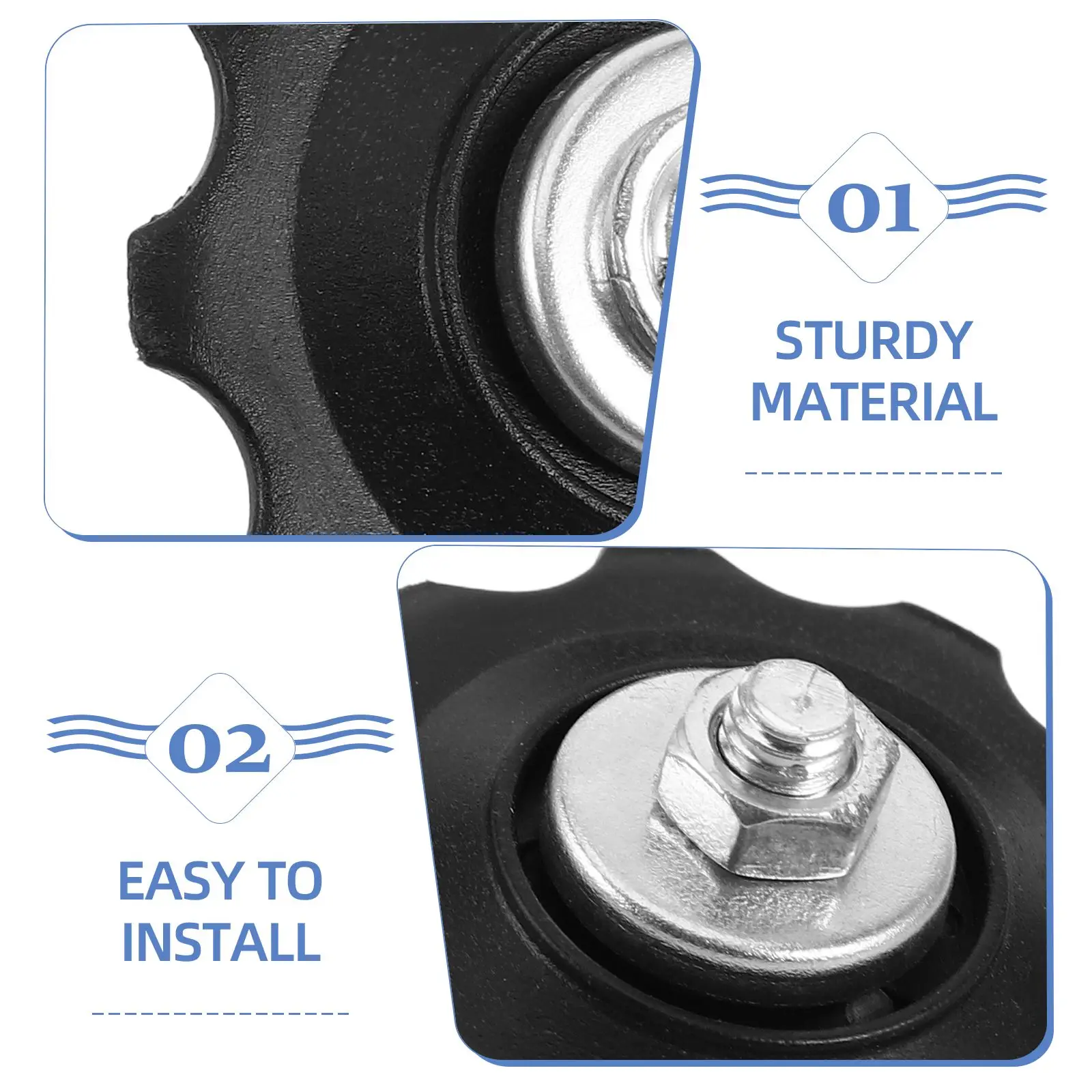 01

STURDY MATERIAL

02

EASY TO INSTALL