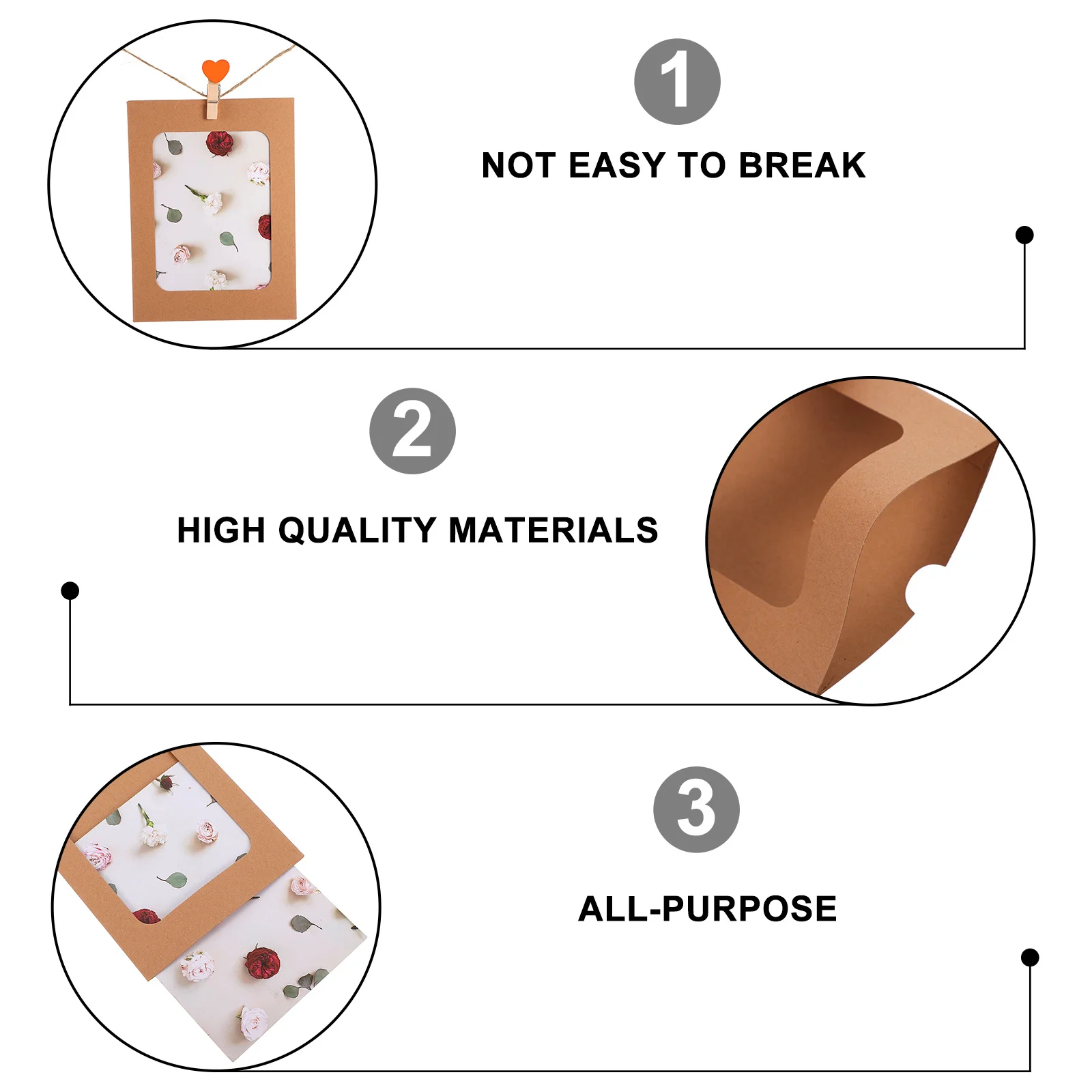 1

NOT EASY TO BREAK

2

HIGH QUALITY MATERIALS

3

ALL-PURPOSE