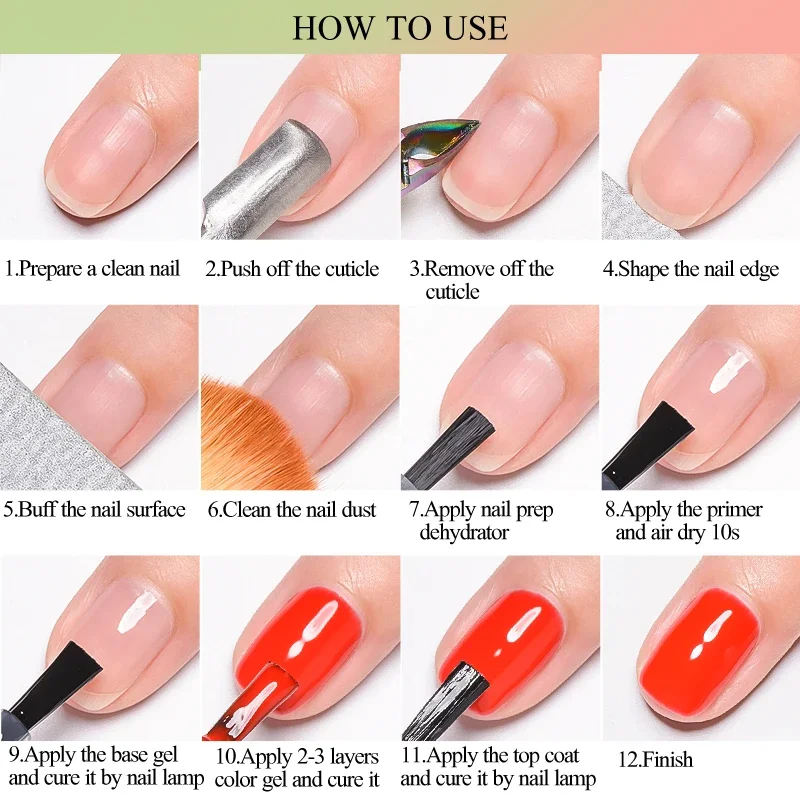 HOW TO USE

1.Prepare a clean nail

2.Push off the cuticle

3.Remove off the cuticle

4.Shape the nail edge

5.Buff the nail surface

6.Clean the nail dust

7.Apply nail prep dehydrator

8.Apply the primer and air dry 10s

9.Apply the base gel and cure it by nail lamp

10.Apply 2-3 layers color gel and cure it

11.Apply the top coat and cure it by nail lamp

12.Finish