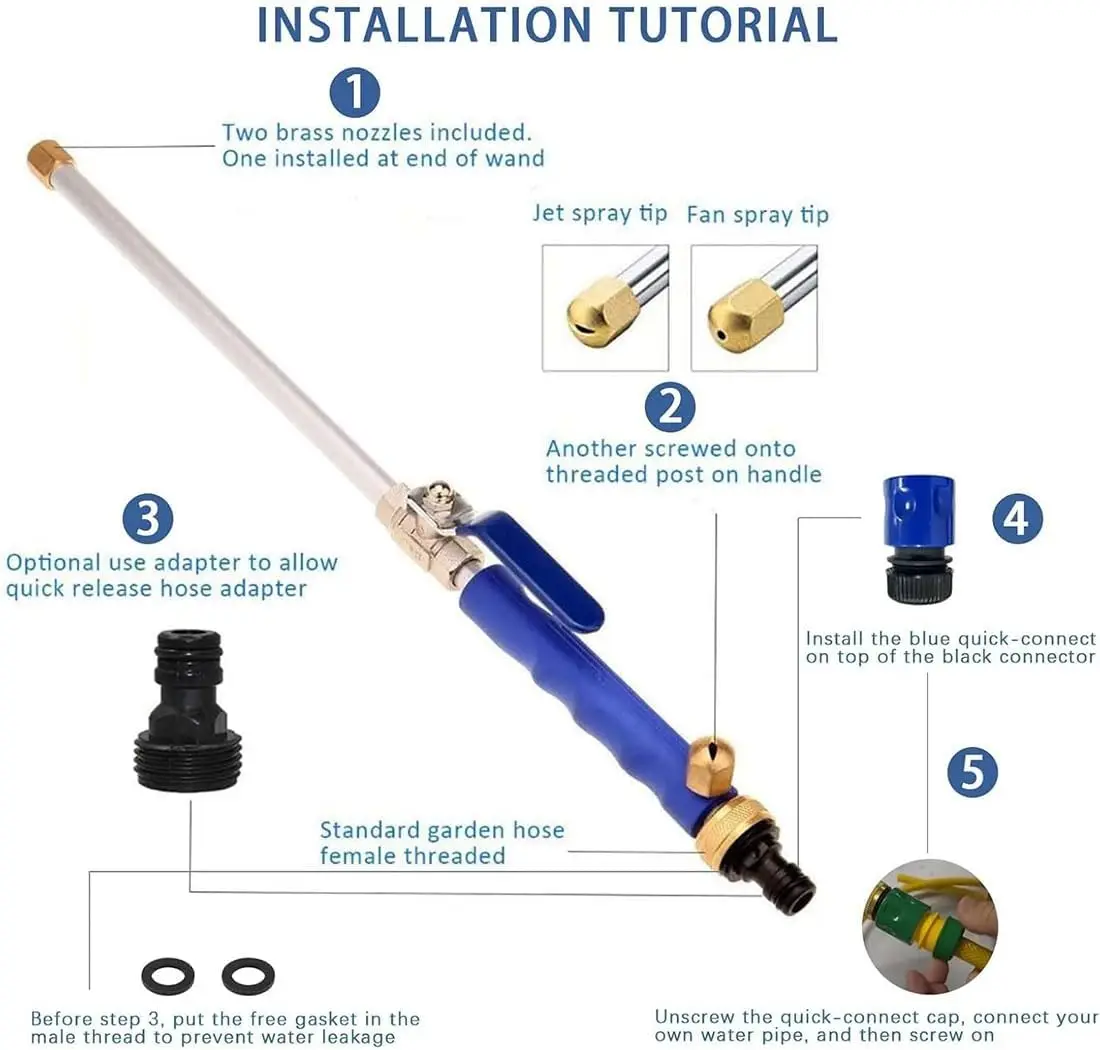 INSTALLATION TUTORIAL

1

Two brass nozzles included. One installed at end of wand

Jet spray tip

Fan spray tip

2

Another screwed onto threaded post on handle

3

Optional use adapter to allow quick release hose adapter

4

Install the blue quick-connect on top of the black connector

5

Standard garden hose female threaded

Before step 3, put the free gasket in the male thread to prevent water leakage

Unscrew the quick-connect cap, connect your own water pipe, and then screw on