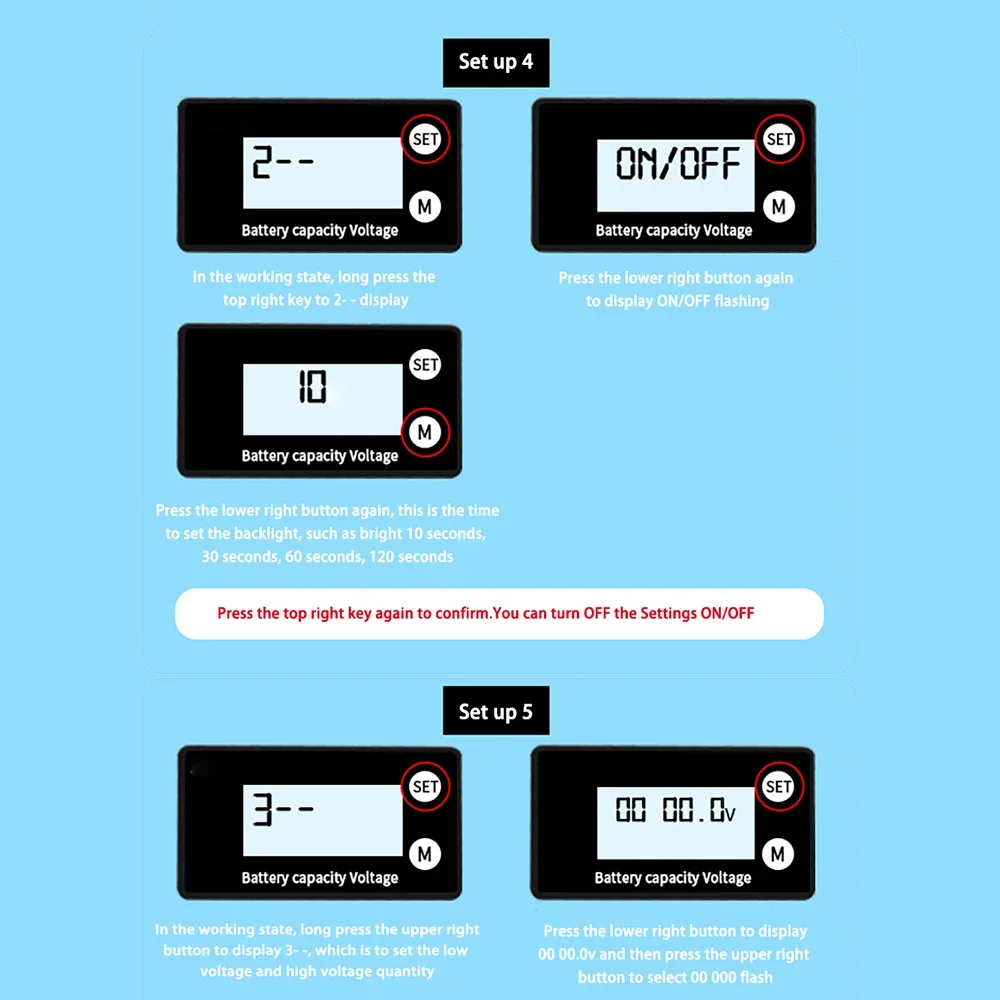 Set up 4

2--

SET

M

Battery capacity Voltage

In the working state, long press the top right key to 2- - display

ON/OFF

SET

M

Battery capacity Voltage

Press the lower right button again to display ON/OFF flashing

10

SET

M

Battery capacity Voltage

Press the lower right button again, this is the time to set the backlight, such as bright 10 seconds, 30 seconds, 60 seconds, 120 seconds

Press the top right key again to confirm.You can turn OFF the Settings ON/OFF

Set up 5

3--

SET

M

Battery capacity Voltage

In the working state, long press the upper right button to display 3- -, which is to set the low voltage and high voltage quantity

00 00.0v

SET

M

Battery capacity Voltage

Press the lower right button to display 00 00.0v and then press the upper right button to select 00 000 flash