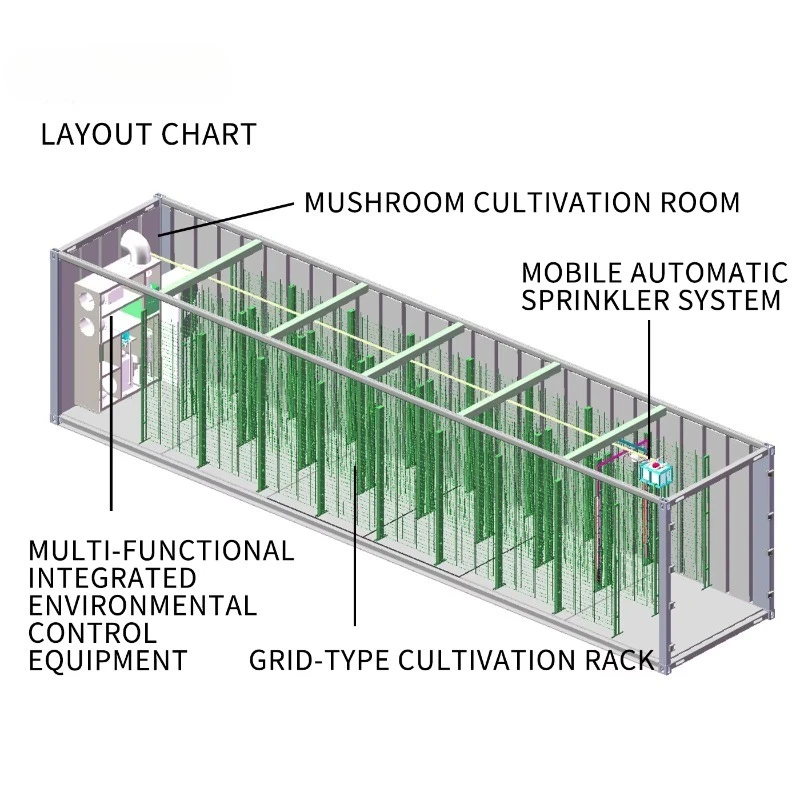 LAYOUT CHART

MUSHROOM CULTIVATION ROOM

MOBILE AUTOMATIC SPRINKLER SYSTEM

MULTI-FUNCTIONAL INTEGRATED ENVIRONMENTAL CONTROL EQUIPMENT

GRID-TYPE CULTIVATION RACK