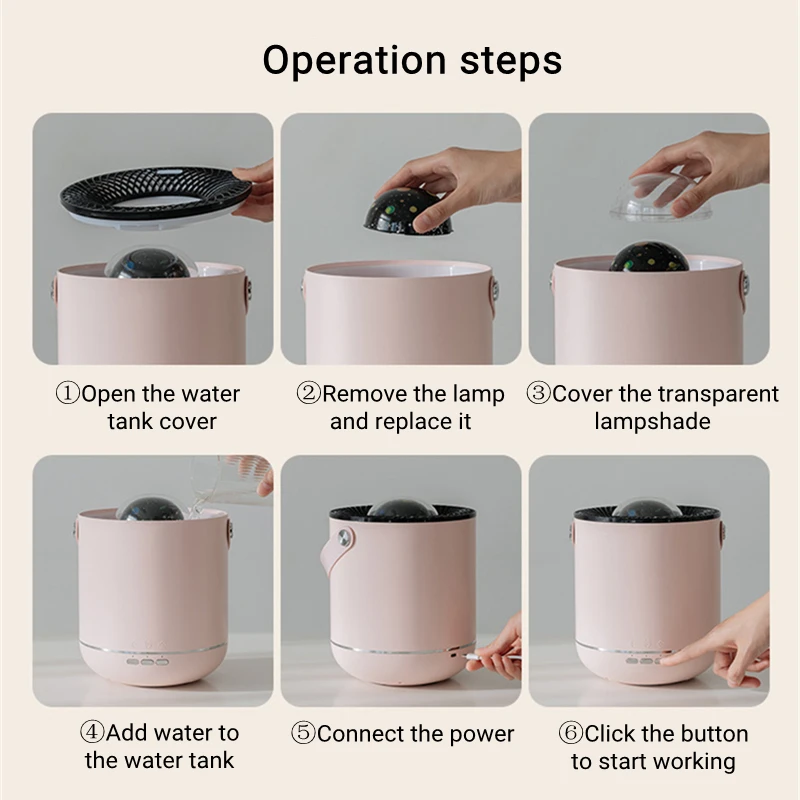 Operation steps

①Open the water tank cover

②Remove the lamp and replace it

③Cover the transparent lampshade

④Add water to the water tank

⑤Connect the power

⑥Click the button to start working