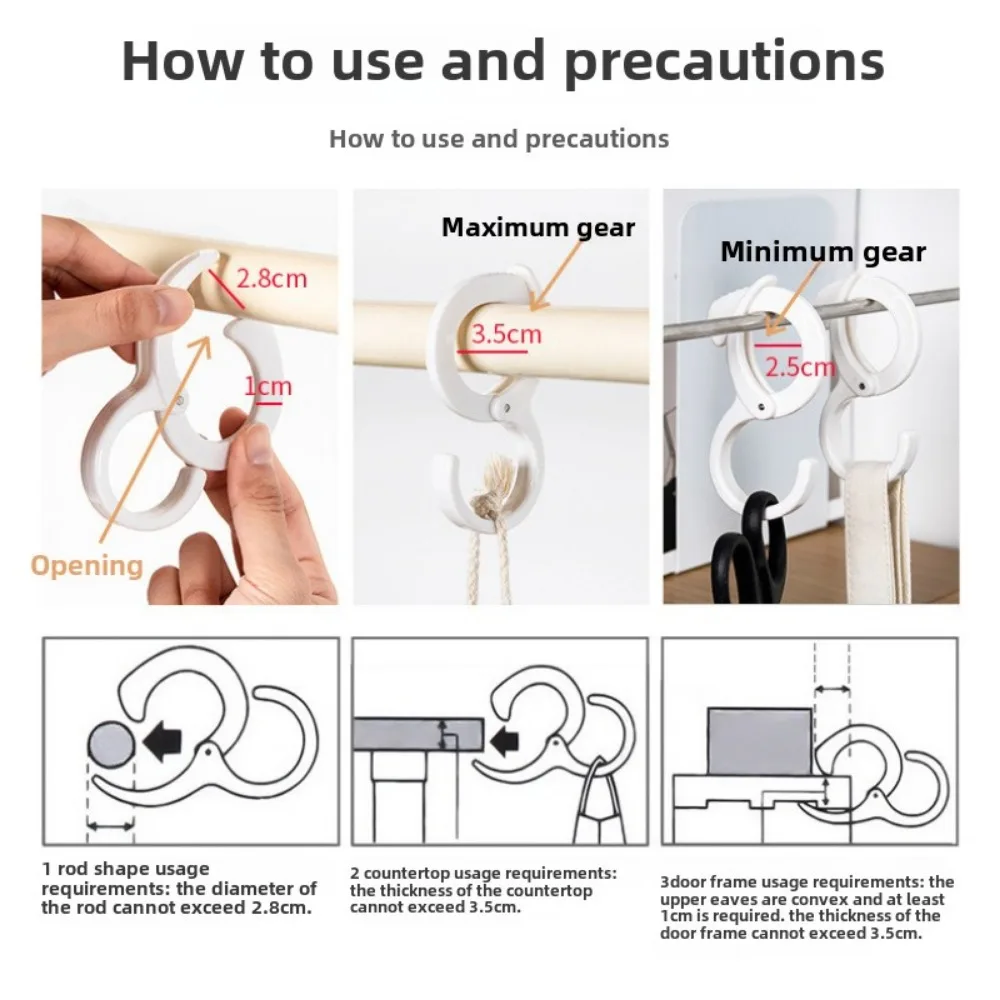 How to use and precautions

How to use and precautions

2.8cm

1cm

Opening

Maximum gear

3.5cm

Minimum gear

2.5cm

1 rod shape usage requirements: the diameter of the rod cannot exceed 2.8cm.

2 countertop usage requirements: the thickness of the countertop cannot exceed 3.5cm.

3door frame usage requirements: the upper eaves are convex and at least 1cm is required. the thickness of the door frame cannot exceed 3.5cm.