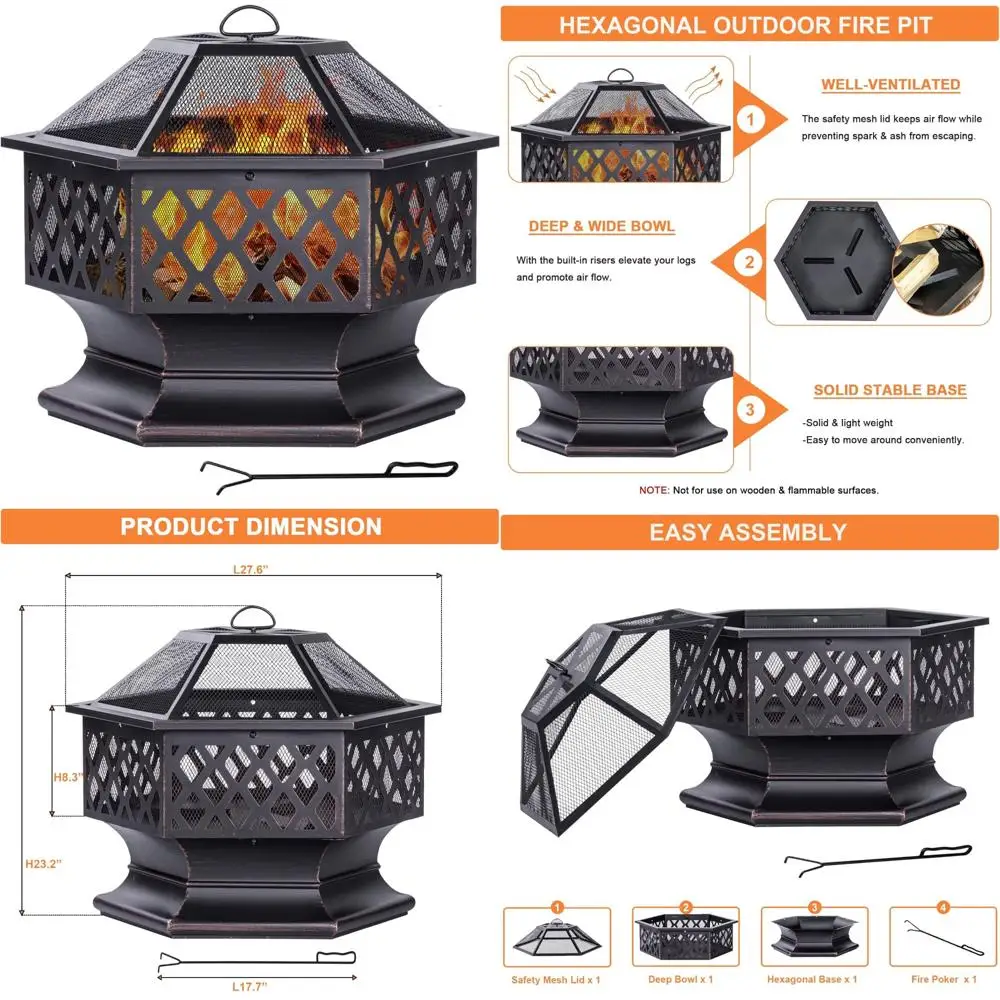 HEXAGONAL OUTDOOR FIRE PIT

1

WELL-VENTILATED

The safety mesh lid keeps air flow while preventing spark & ash from escaping.

DEEP & WIDE BOWL

With the built-in risers elevate your logs and promote air flow.

2

3

SOLID STABLE BASE

-Solid & light weight
-Easy to move around conveniently.

NOTE: Not for use on wooden & flammable surfaces.

PRODUCT DIMENSION

L27.6"

H8.3"

H23.2"

L17.7"

EASY ASSEMBLY

1
Safety Mesh Lid x 1

2
Deep Bowl x 1

3
Hexagonal Base x 1

4
Fire Poker x 1