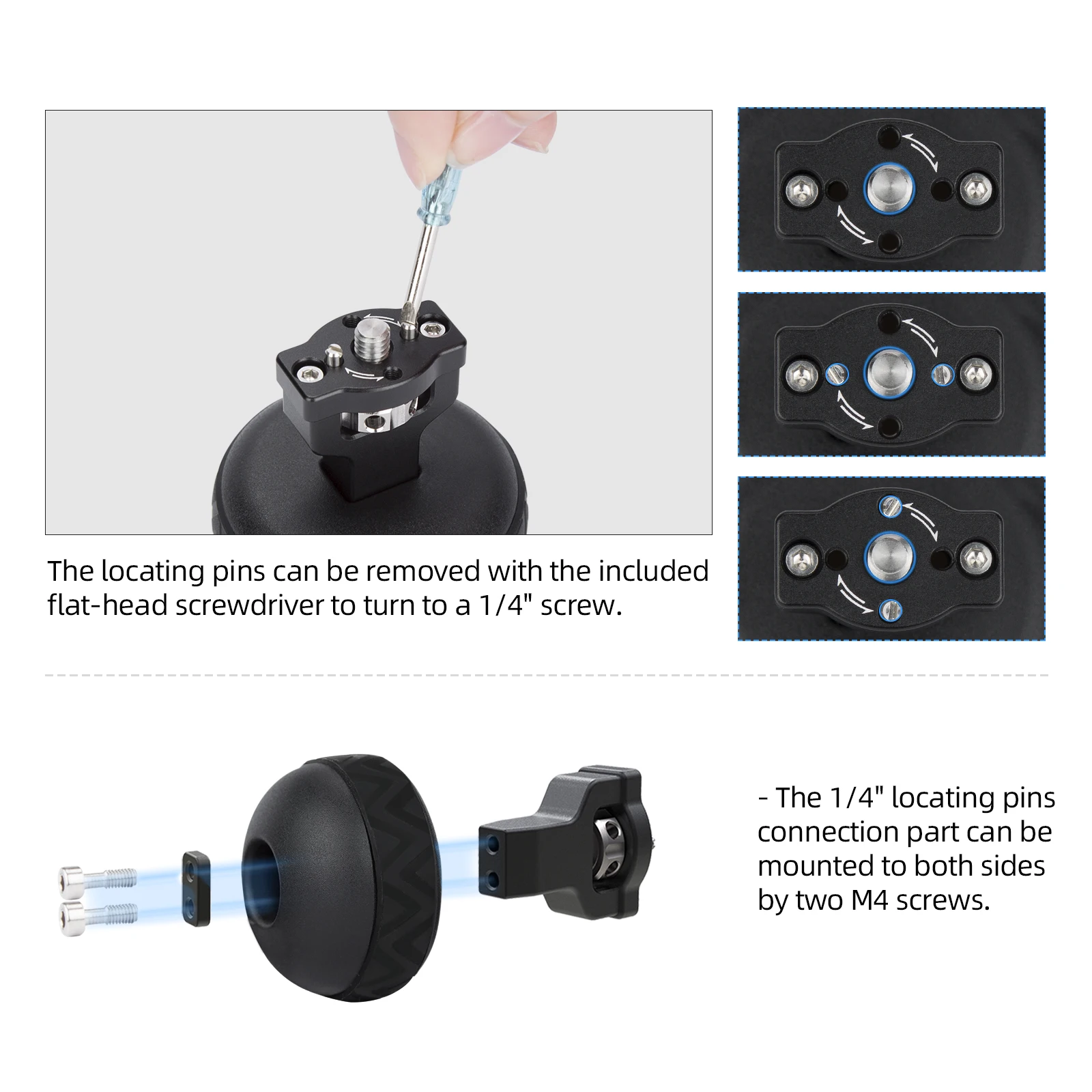 The locating pins can be removed with the included flat-head screwdriver to turn to a 1/4" screw.

- The 1/4" locating pins connection part can be mounted to both sides by two M4 screws.