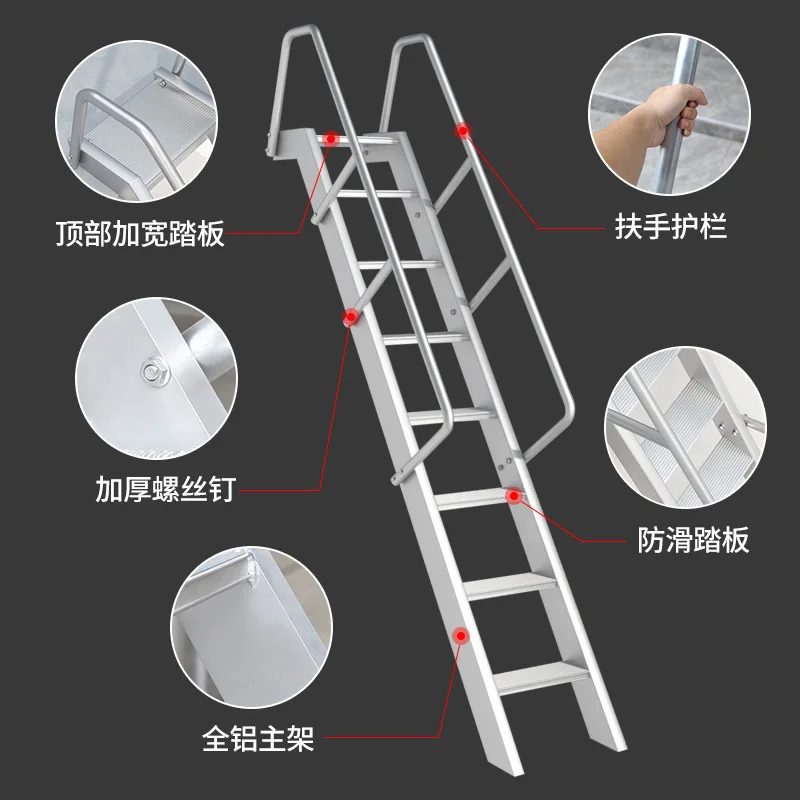 顶部加宽踏板

扶手护栏

加厚螺丝钉

防滑踏板

全铝主架