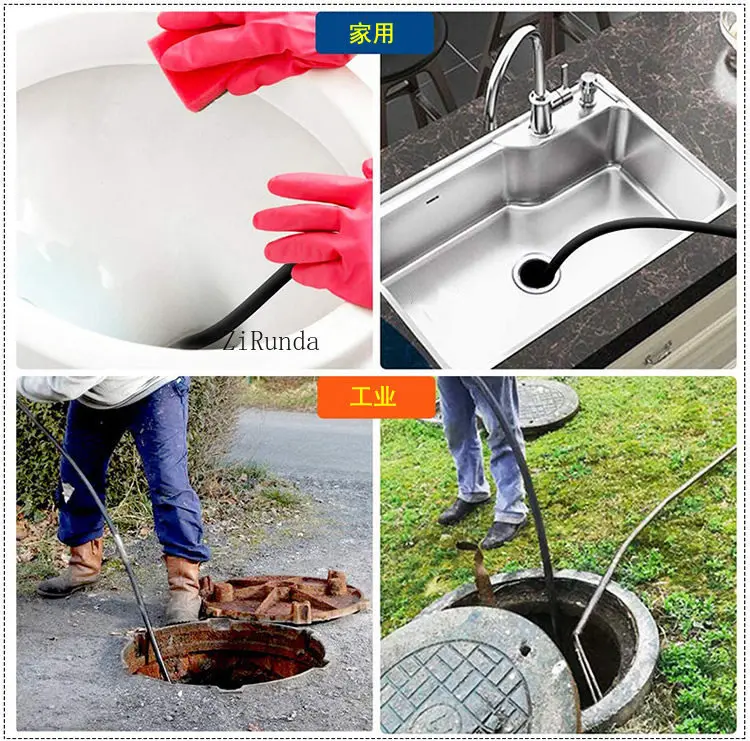 家用

ZiRunda

工业