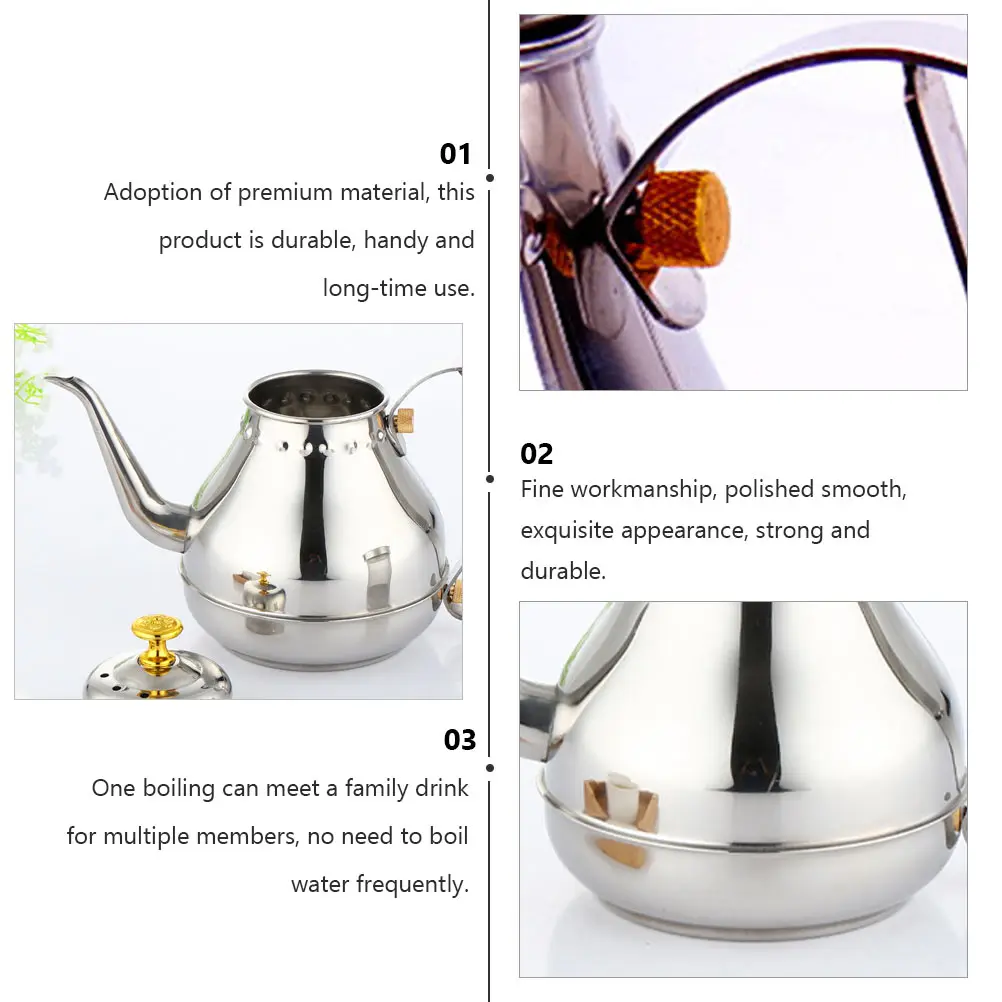 01
Adoption of premium material, this product is durable, handy and long-time use.

02
Fine workmanship, polished smooth, exquisite appearance, strong and durable.

03
One boiling can meet a family drink for multiple members, no need to boil water frequently.