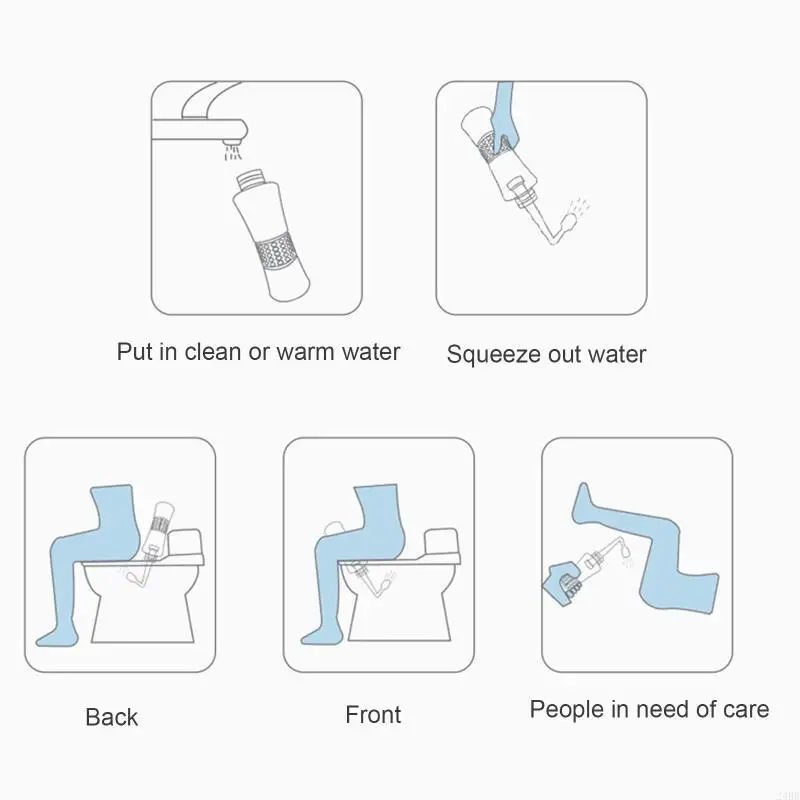 Put in clean or warm water

Squeeze out water

Back

Front

People in need of care