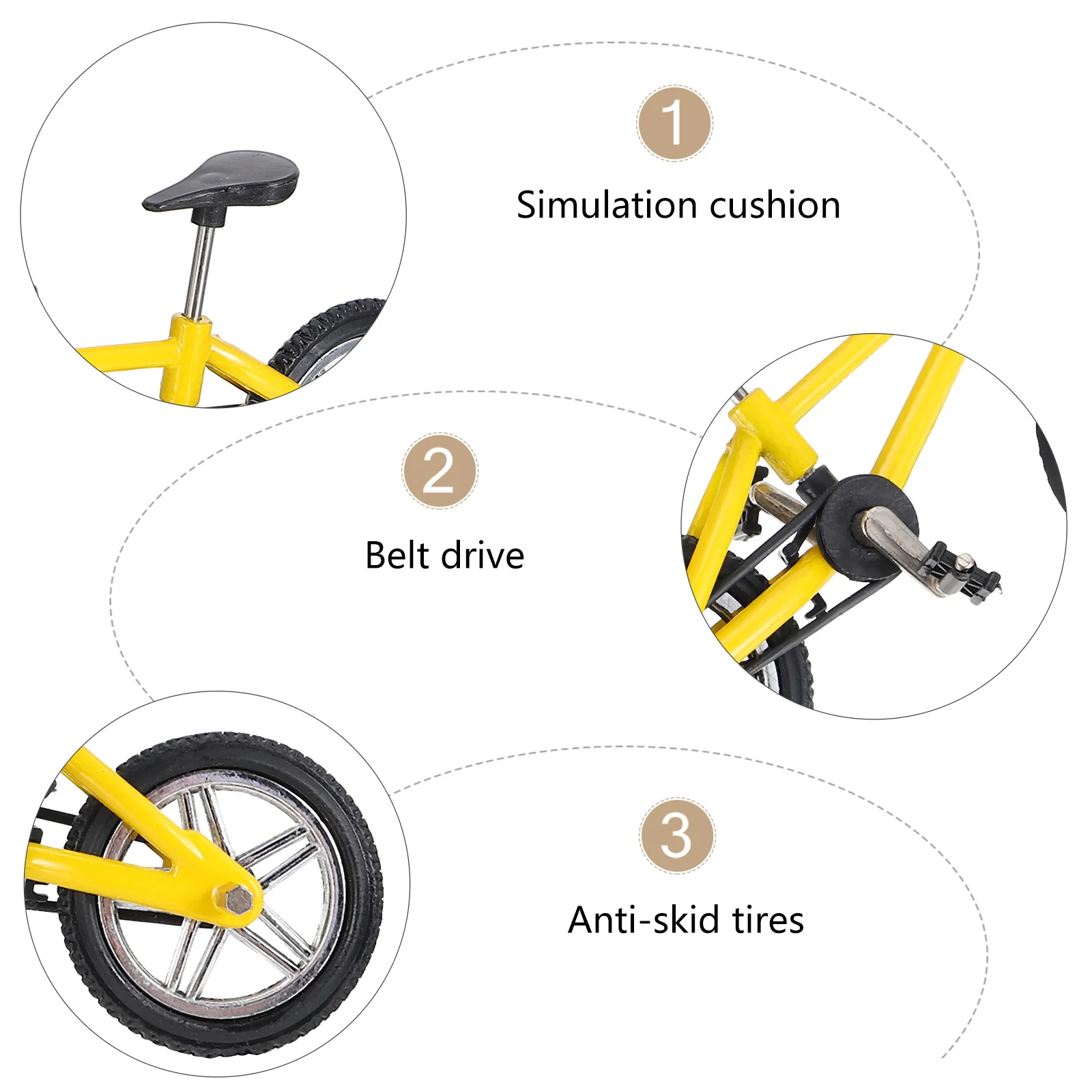 1

Simulation cushion

2

Belt drive

3

Anti-skid tires