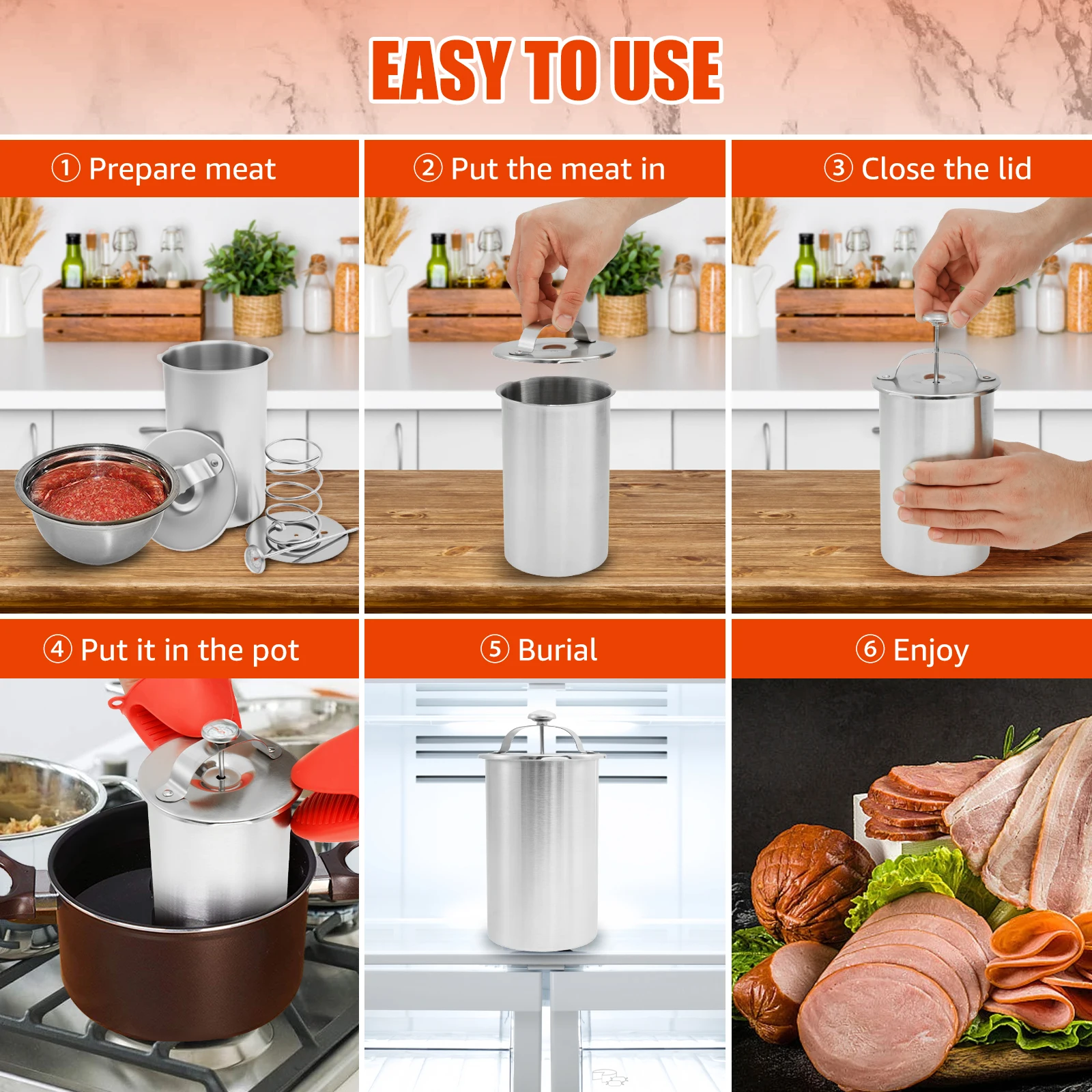 EASY TO USE

① Prepare meat

② Put the meat in

③ Close the lid

④ Put it in the pot

⑤ Burial

⑥ Enjoy