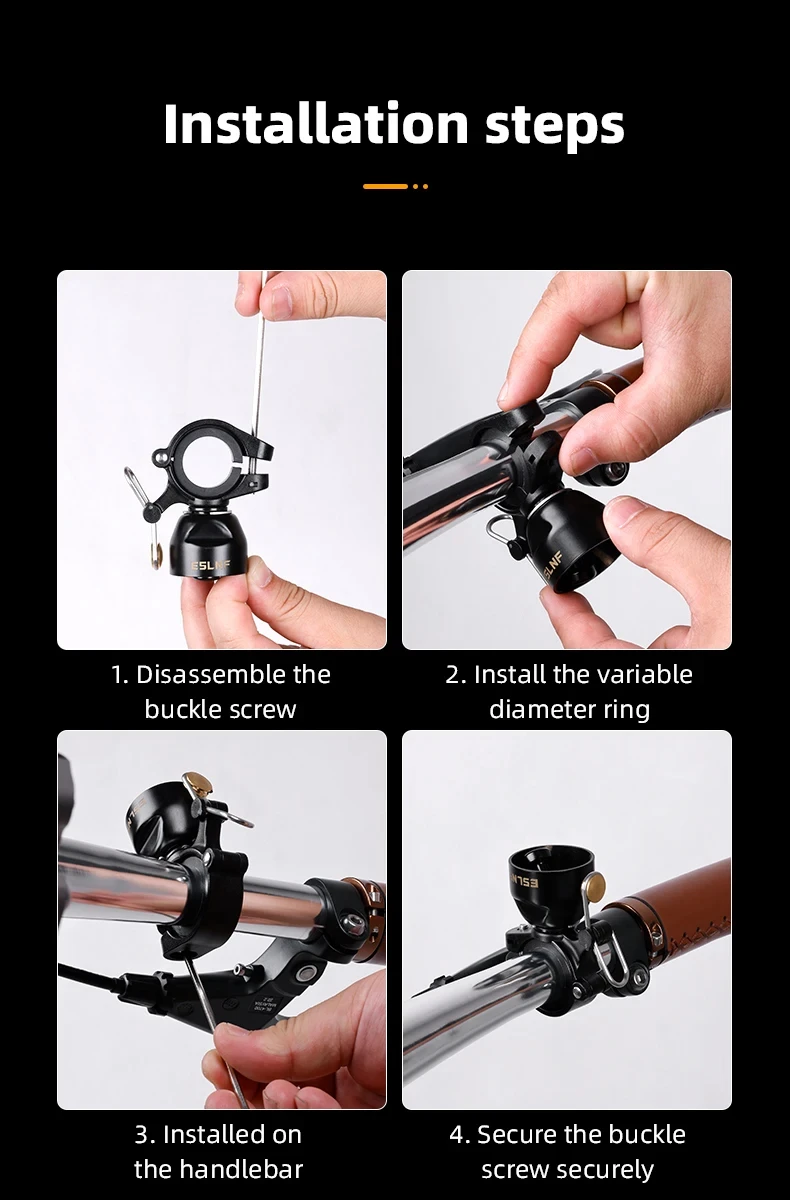 Installation steps

ESLNF

1. Disassemble the buckle screw

ESLNF

2. Install the variable diameter ring

3. Installed on the handlebar

ESLNF

4. Secure the buckle screw securely