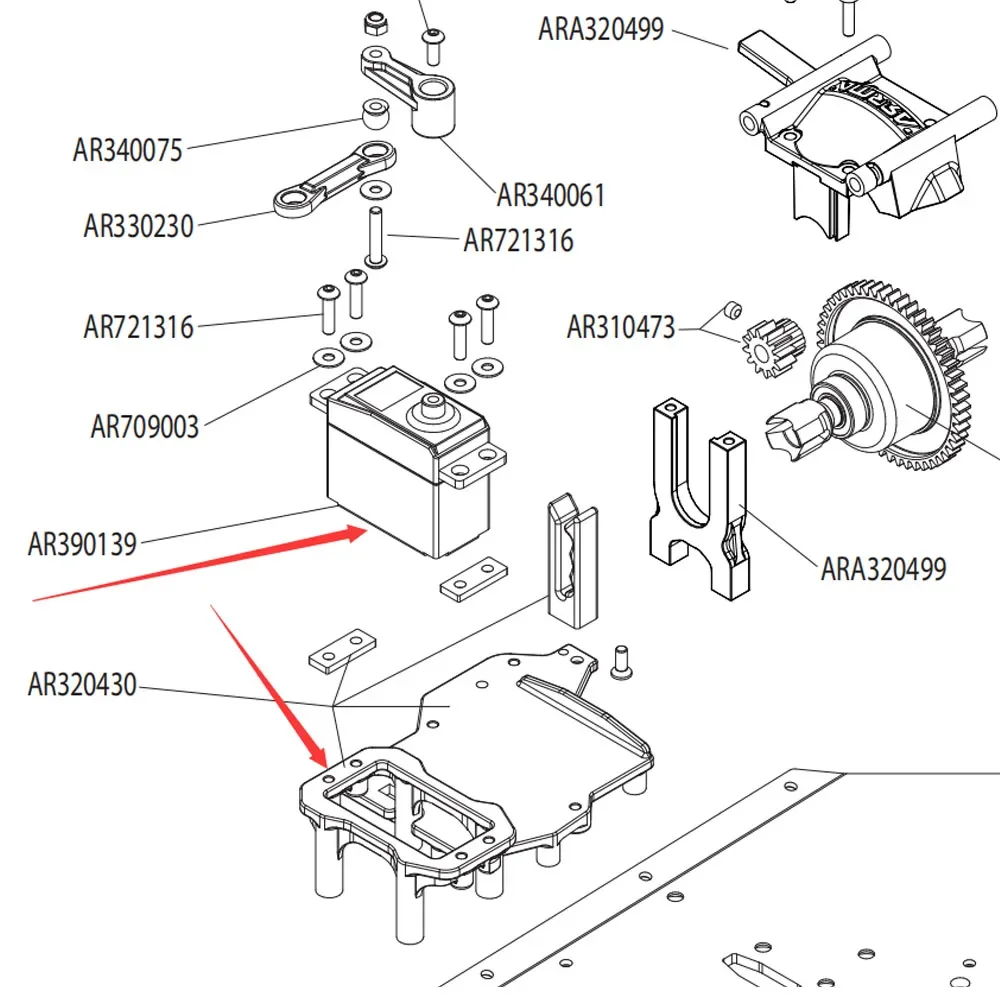 ARA320499

AR340075

AR340061

AR330230

AR721316

AR721316

AR310473

AR709003

AR390139

ARA320499

AR320430