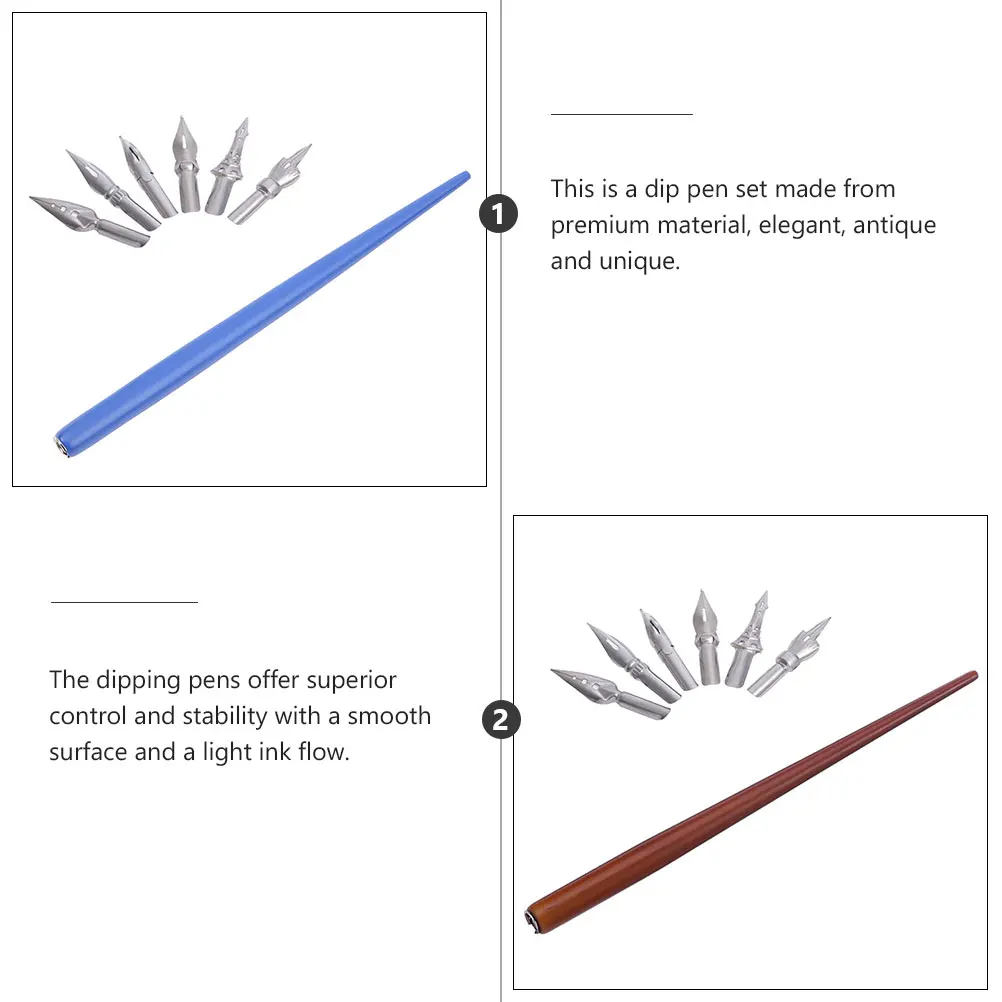 1

This is a dip pen set made from premium material, elegant, antique and unique.

The dipping pens offer superior control and stability with a smooth surface and a light ink flow.

2