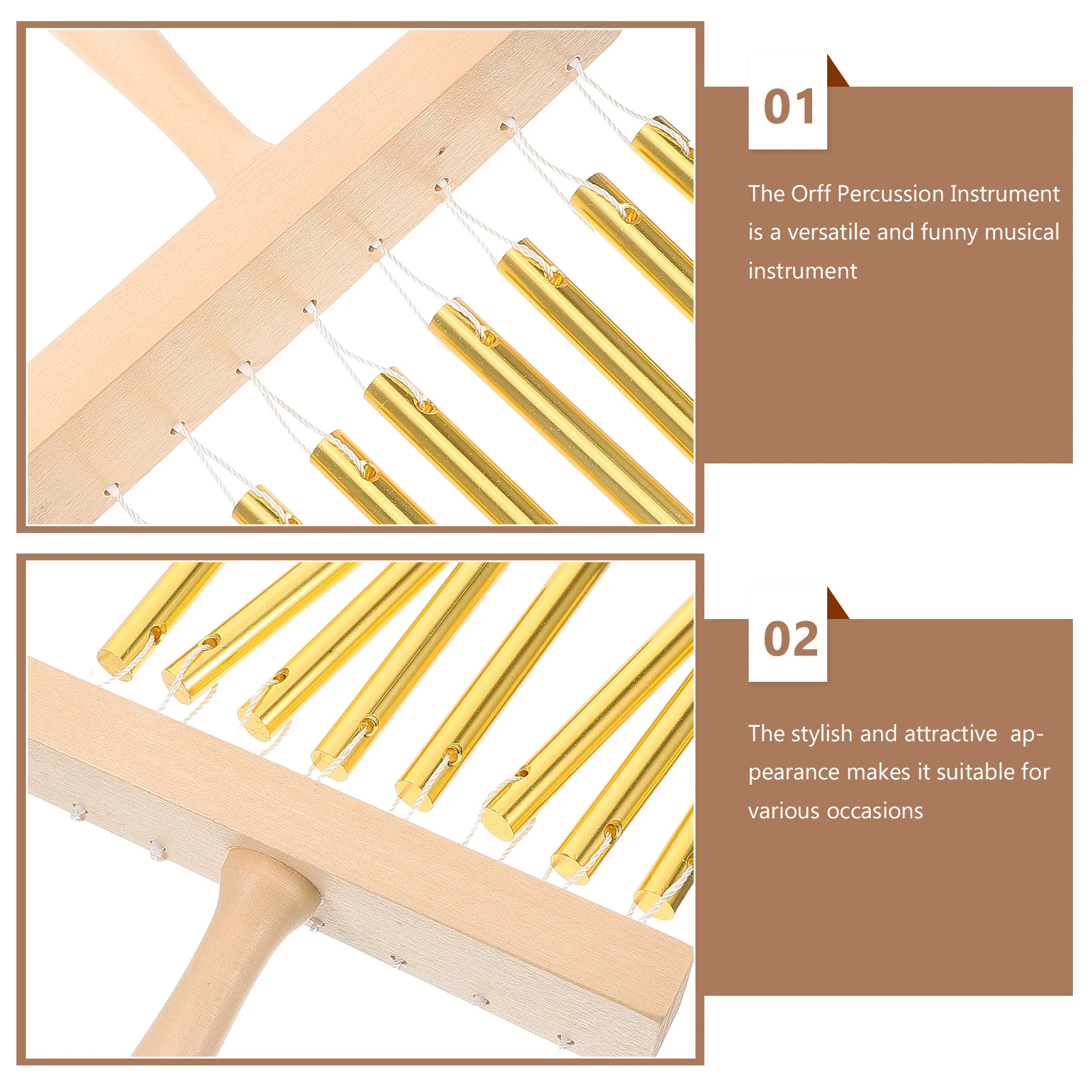 01

The Orff Percussion Instrument is a versatile and funny musical instrument

02

The stylish and attractive appearance makes it suitable for various occasions