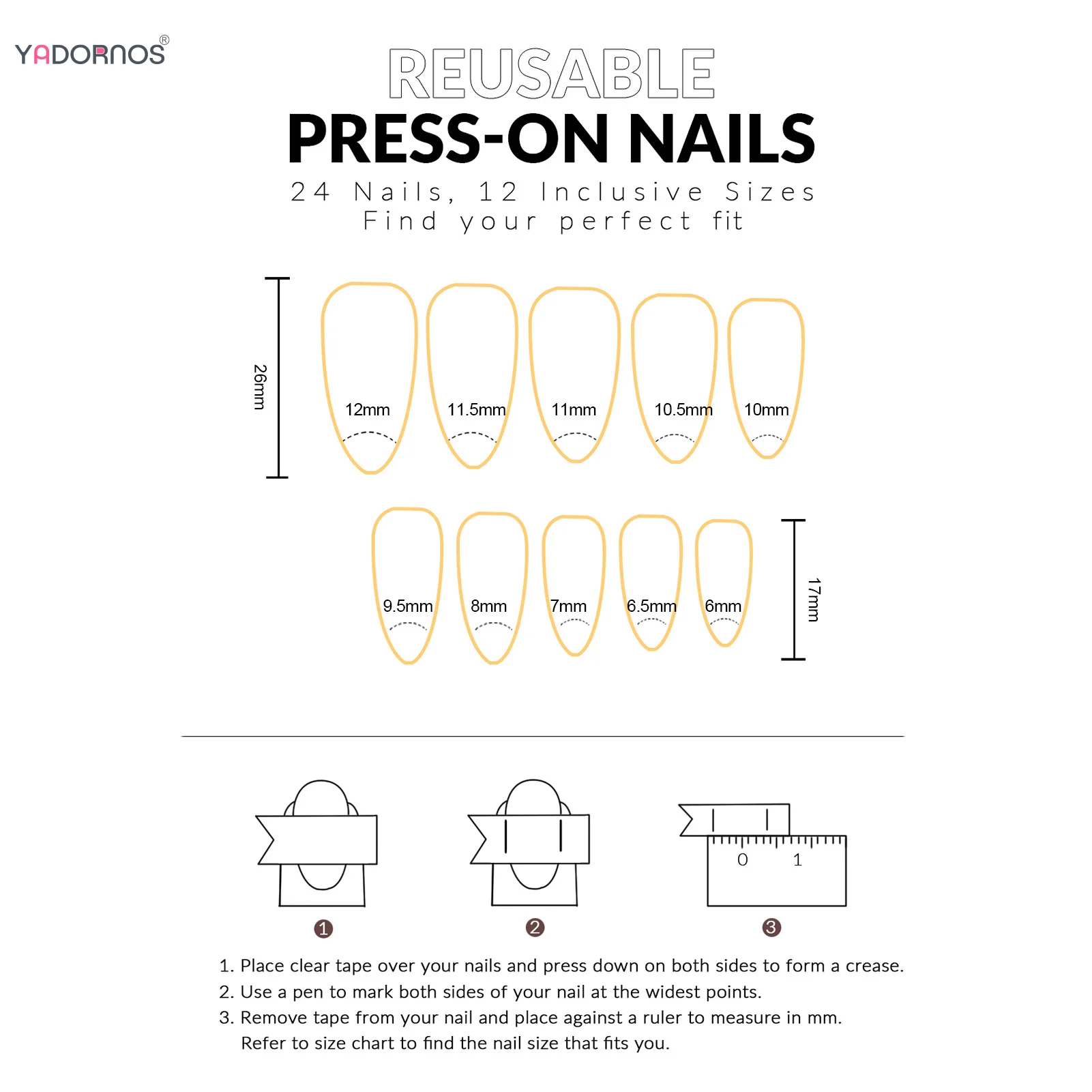 YADORNOS®

REUSABLE
PRESS-ON NAILS
24 Nails, 12 Inclusive Sizes
Find your perfect fit

26mm

12mm 11.5mm 11mm 10.5mm 10mm

9.5mm 8mm 7mm 6.5mm 6mm

17mm

0 1

1 2 3

1. Place clear tape over your nails and press down on both sides to form a crease.
2. Use a pen to mark both sides of your nail at the widest points.
3. Remove tape from your nail and place against a ruler to measure in mm.
Refer to size chart to find the nail size that fits you.