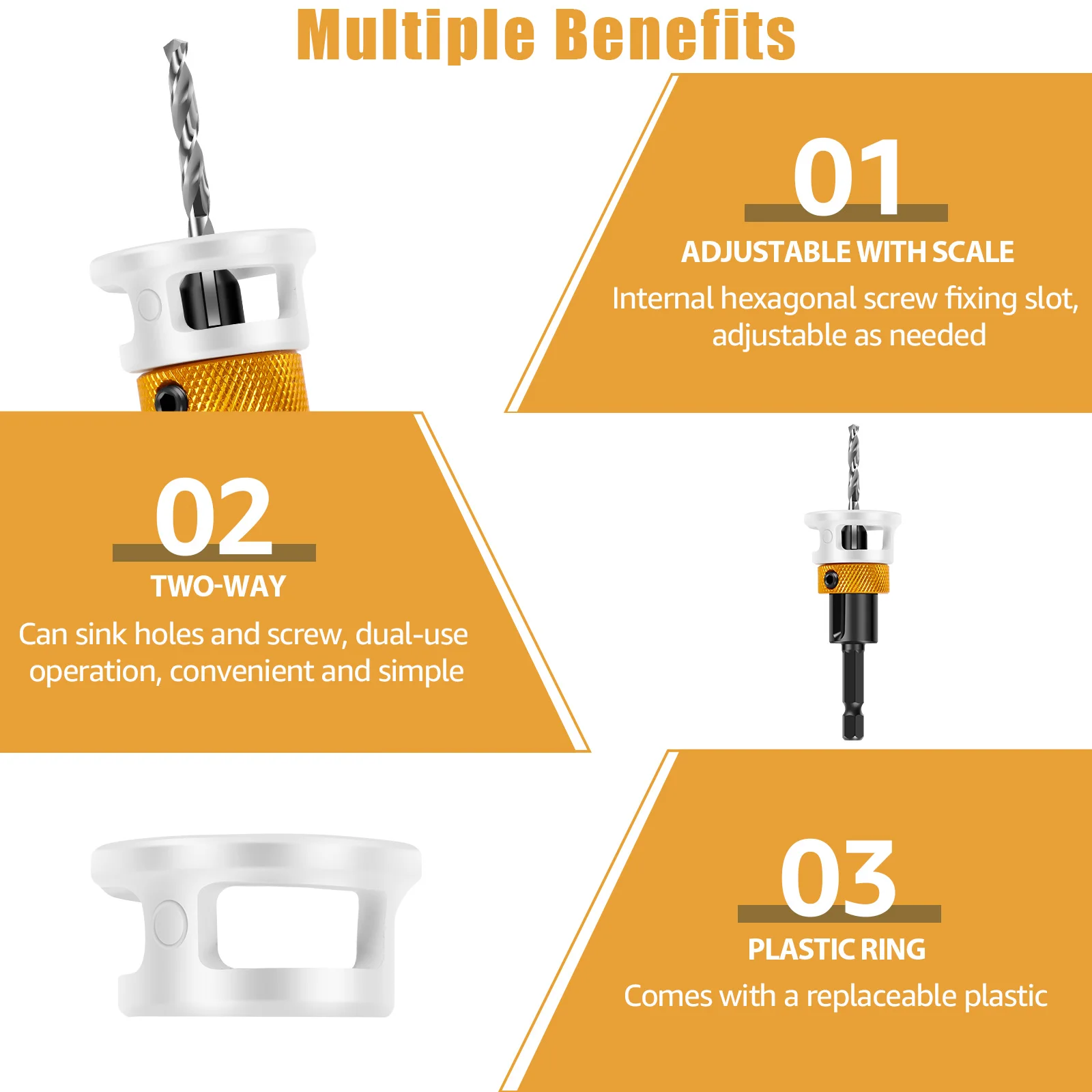 Multiple Benefits

01

ADJUSTABLE WITH SCALE

Internal hexagonal screw fixing slot, adjustable as needed

02

TWO-WAY

Can sink holes and screw, dual-use operation, convenient and simple

03

PLASTIC RING

Comes with a replaceable plastic