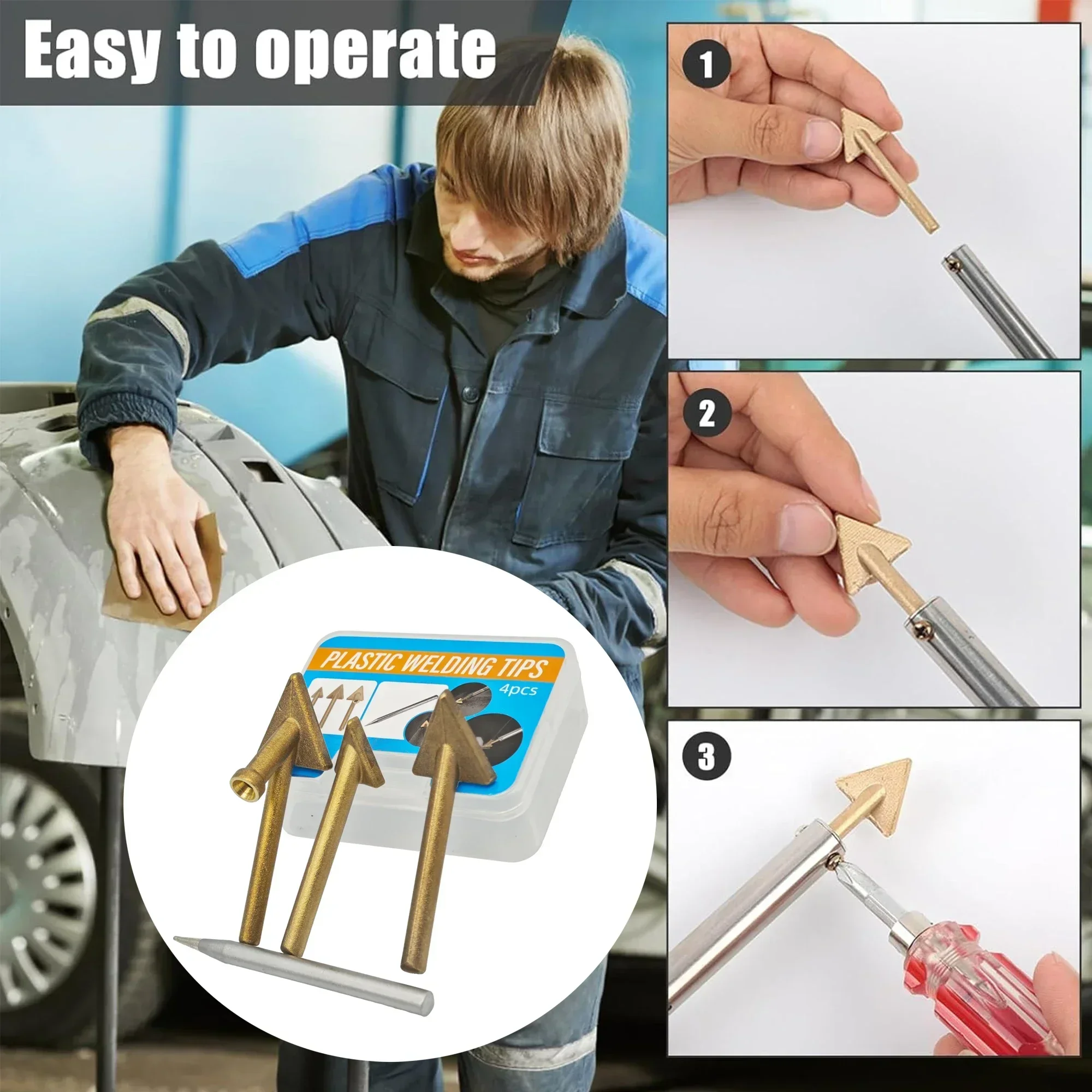 Easy to operate

1

2

3

PLASTIC WELDING TIPS
4pcs