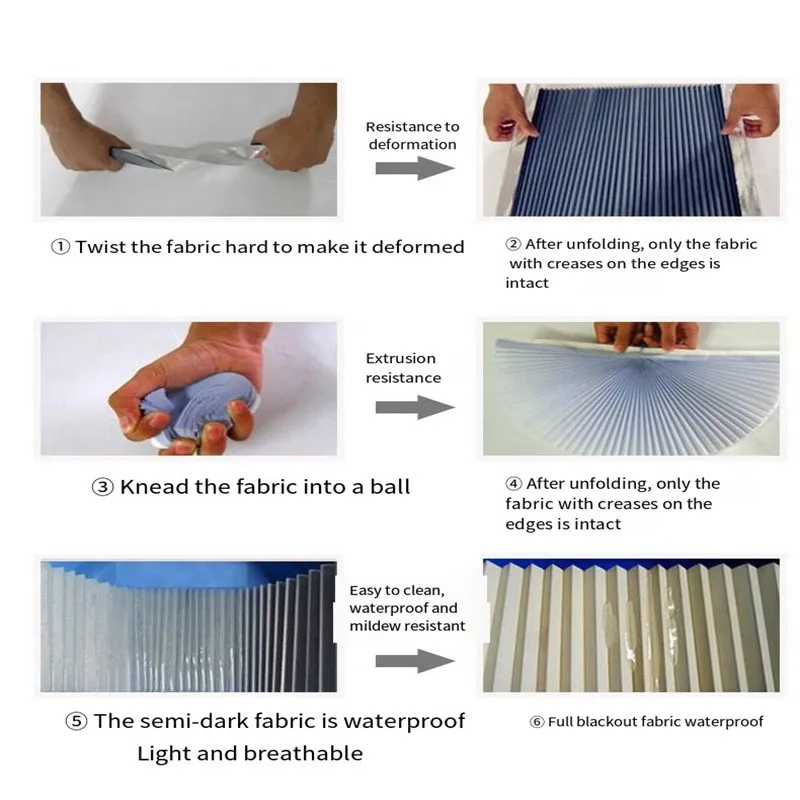 Resistance to deformation

① Twist the fabric hard to make it deformed

② After unfolding, only the fabric with creases on the edges is intact

Extrusion resistance

③ Knead the fabric into a ball

④ After unfolding, only the fabric with creases on the edges is intact

Easy to clean, waterproof and mildew resistant

⑤ The semi-dark fabric is waterproof
Light and breathable

⑥ Full blackout fabric waterproof