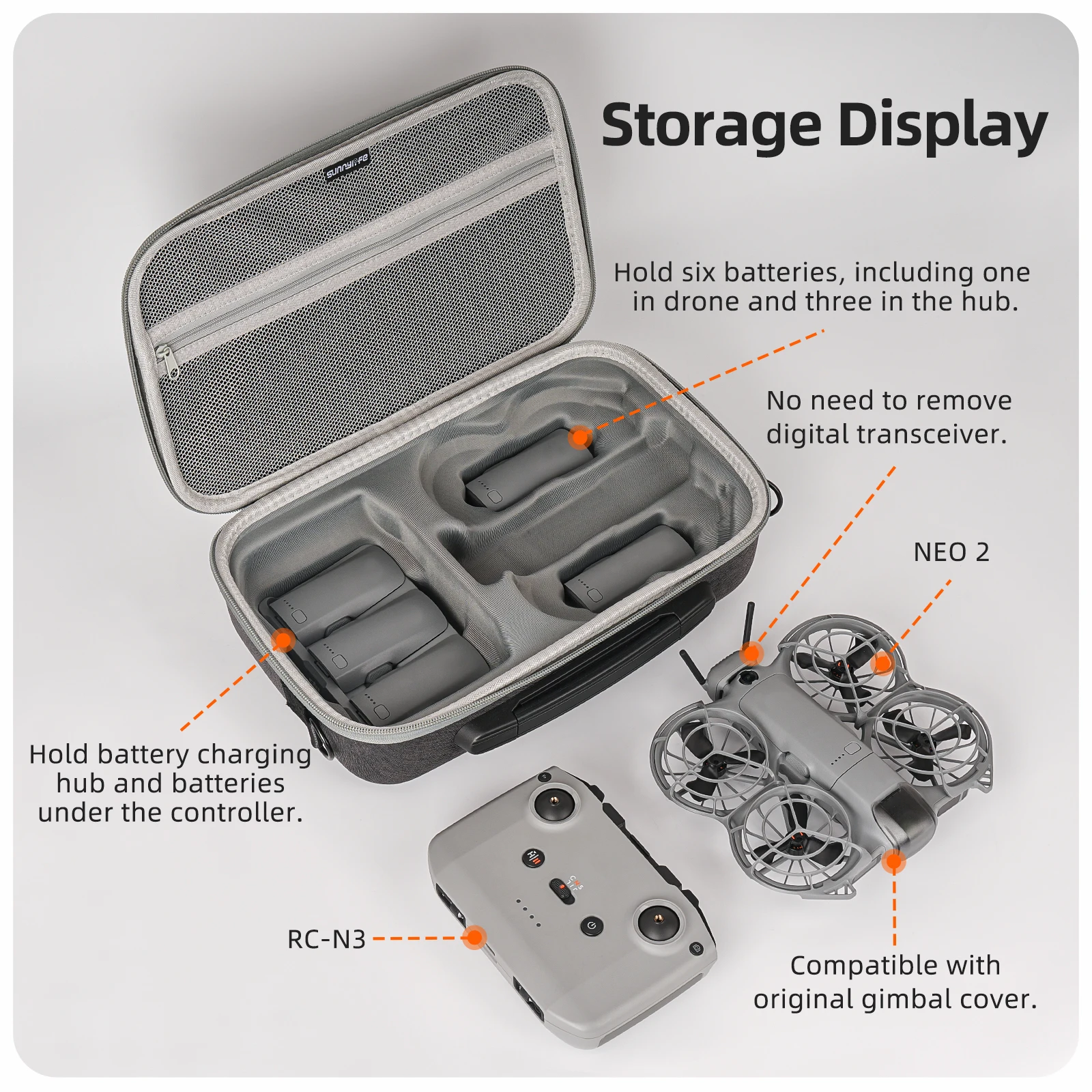 Storage Display

sunnylife

Hold six batteries, including one in drone and three in the hub.

No need to remove digital transceiver.

NEO 2

Hold battery charging hub and batteries under the controller.

RC-N3

Compatible with original gimbal cover.