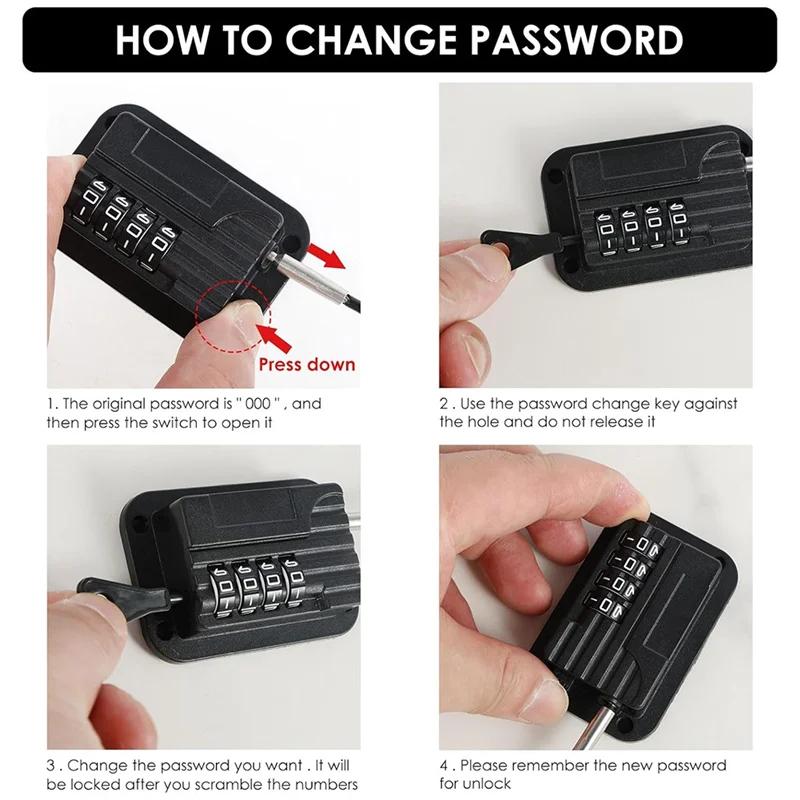 HOW TO CHANGE PASSWORD

Press down

1. The original password is " 000 " , and then press the switch to open it

2 . Use the password change key against the hole and do not release it

3 . Change the password you want . It will be locked after you scramble the numbers

4 . Please remember the new password for unlock