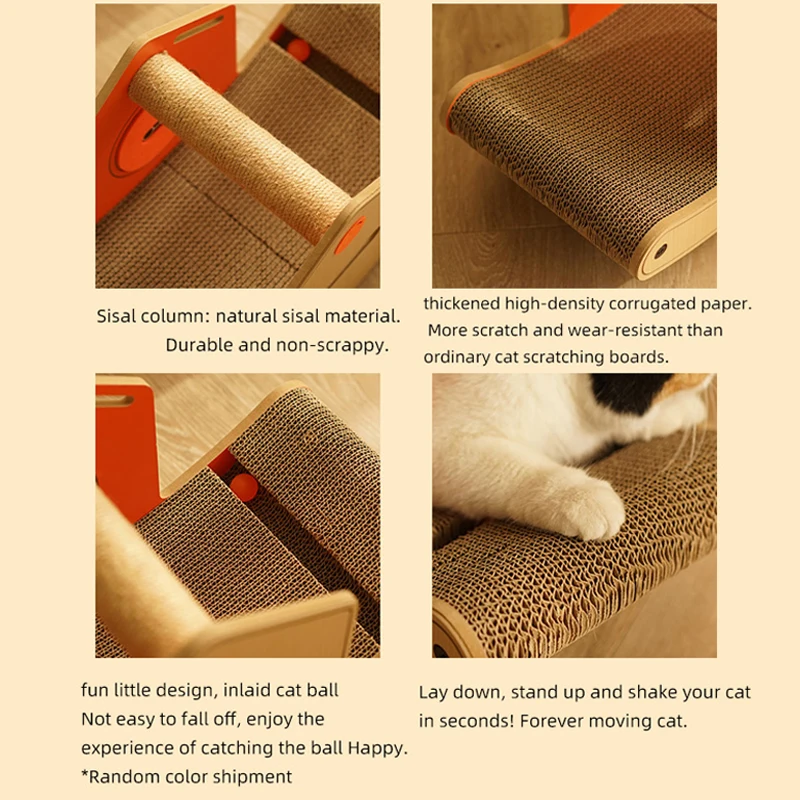 Sisal column: natural sisal material.
Durable and non-scrappy.

thickened high-density corrugated paper.
More scratch and wear-resistant than ordinary cat scratching boards.

fun little design, inlaid cat ball
Not easy to fall off, enjoy the experience of catching the ball Happy.
*Random color shipment

Lay down, stand up and shake your cat in seconds! Forever moving cat.