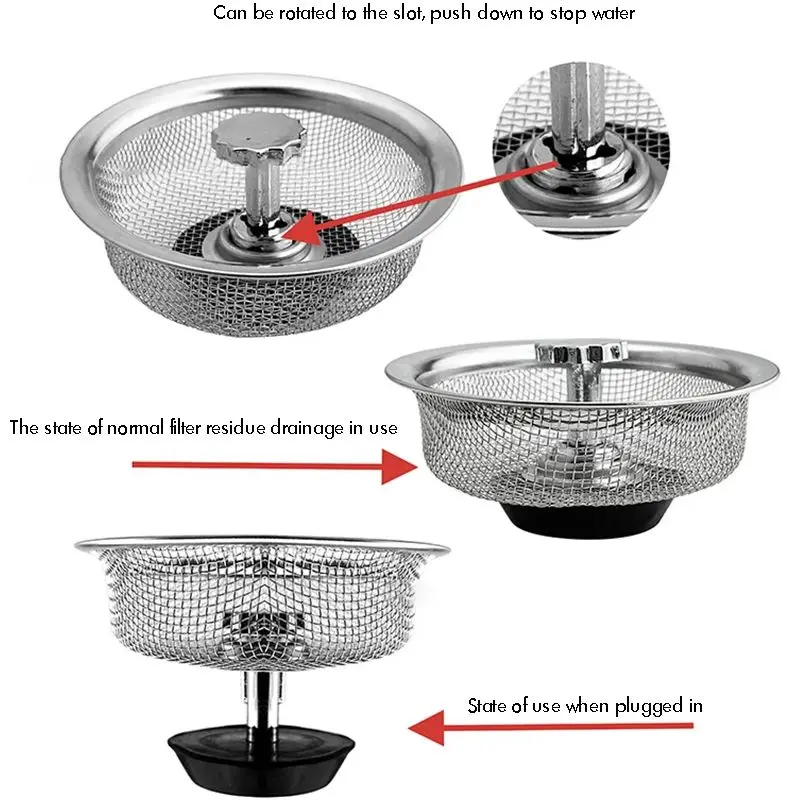 Can be rotated to the slot, push down to stop water

The state of normal filter residue drainage in use

State of use when plugged in