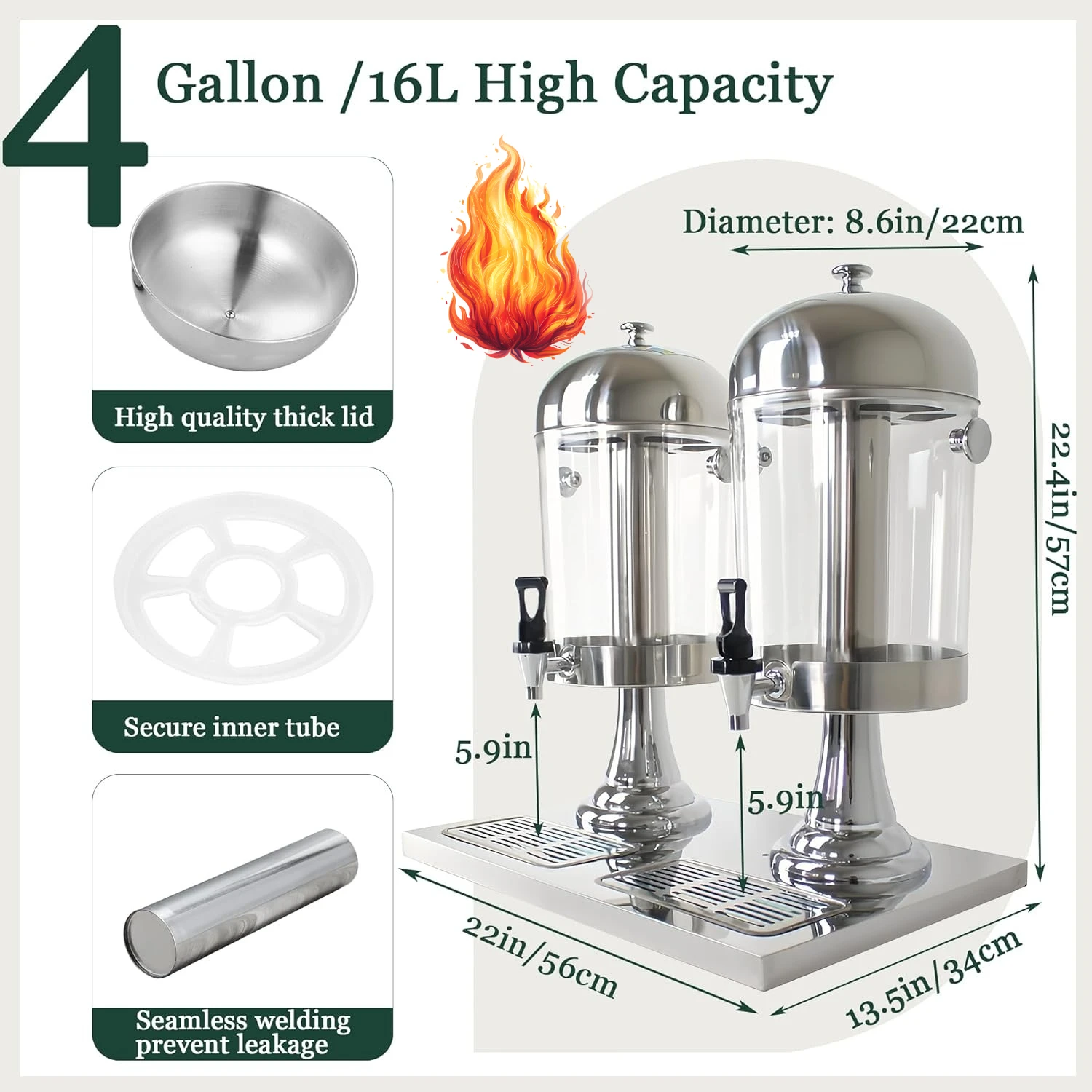 4 Gallon /16L High Capacity

High quality thick lid

Secure inner tube

Seamless welding prevent leakage

Diameter: 8.6in/22cm

22.4in/57cm

5.9in

5.9in

22in/56cm

13.5in/34cm