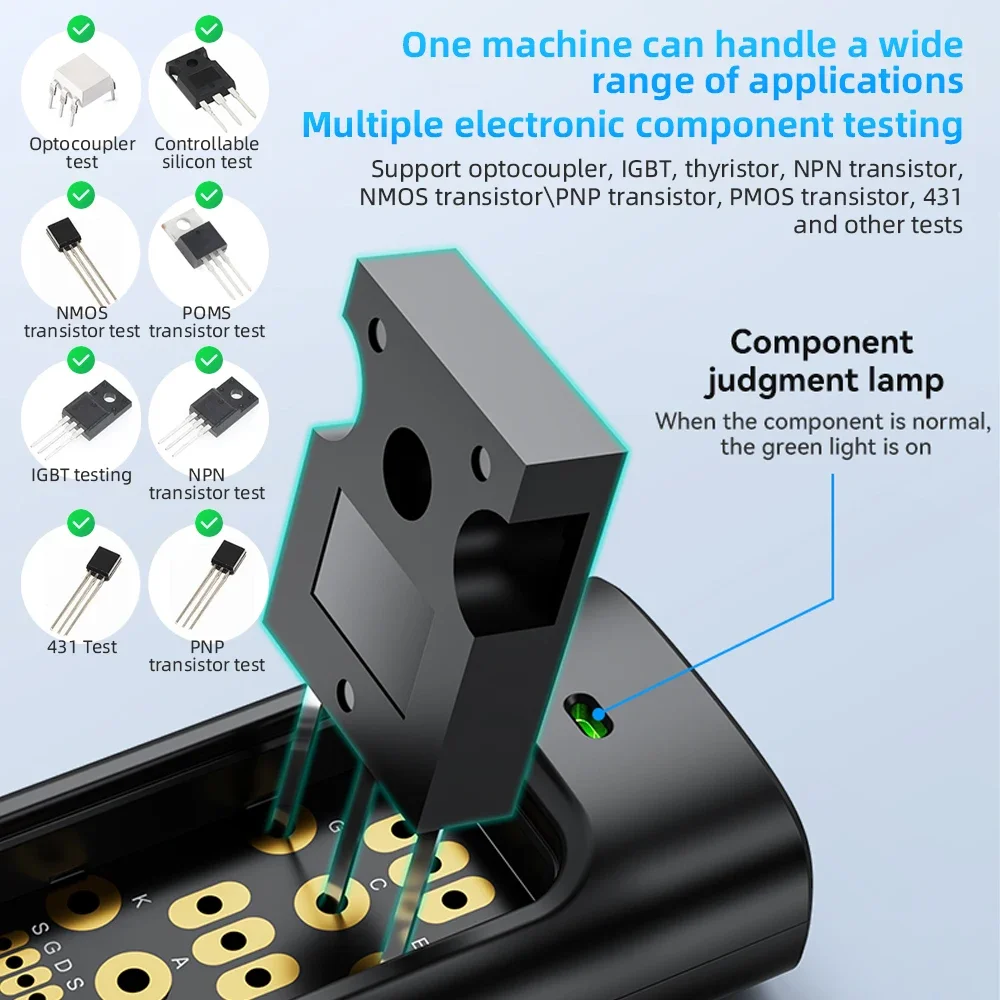 One machine can handle a wide range of applications
Multiple electronic component testing
Support optocoupler, IGBT, thyristor, NPN transistor, NMOS transistor\PNP transistor, PMOS transistor, 431 and other tests

Optocoupler test
Controllable silicon test
NMOS transistor test
POMS transistor test
IGBT testing
NPN transistor test
431 Test
PNP transistor test

Component judgment lamp
When the component is normal, the green light is on

G
C
E
K
A
S G D S