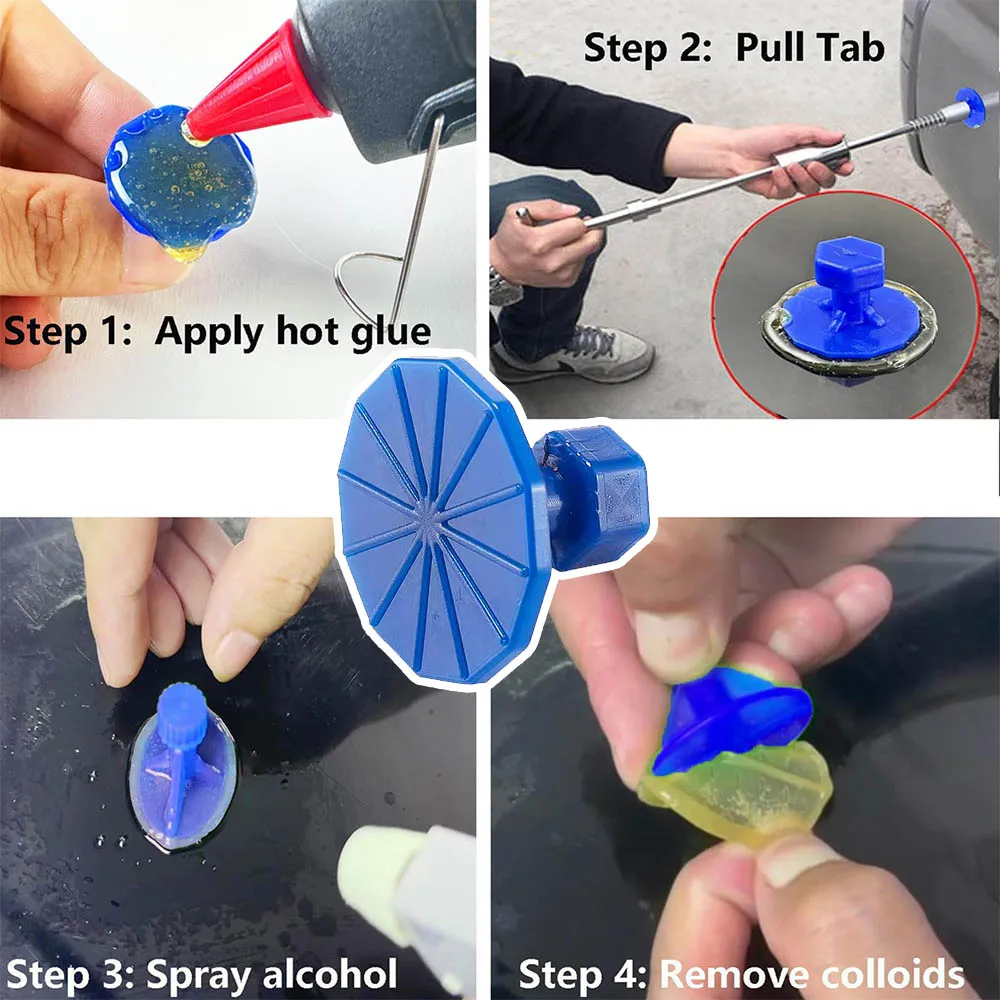 Step 1: Apply hot glue

Step 2: Pull Tab

Step 3: Spray alcohol

Step 4: Remove colloids