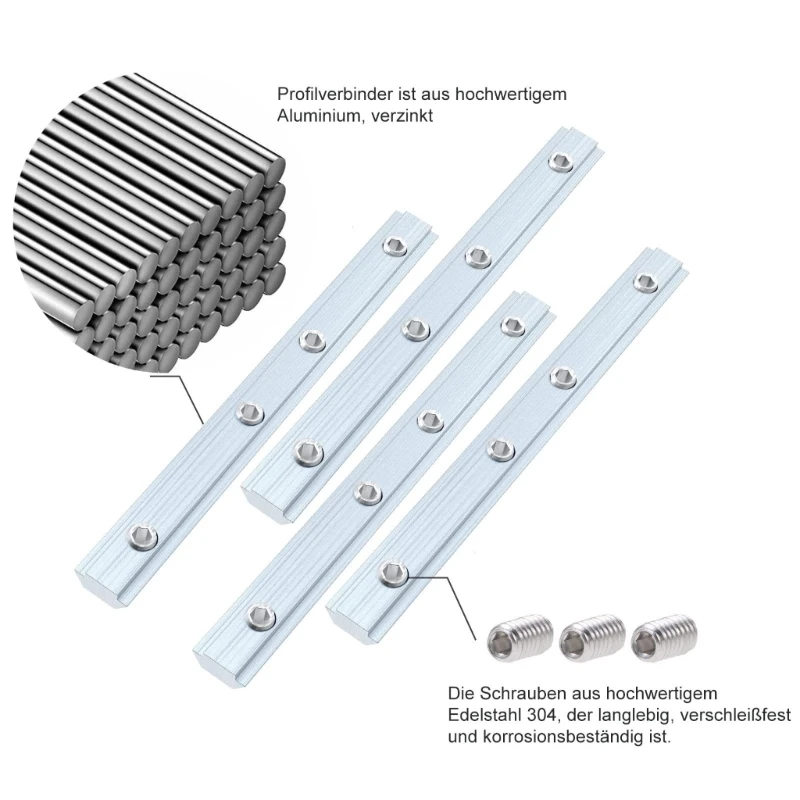 Profilverbinder ist aus hochwertigem Aluminium, verzinkt

Die Schrauben aus hochwertigem Edelstahl 304, der langlebig, verschleißfest und korrosionsbeständig ist.