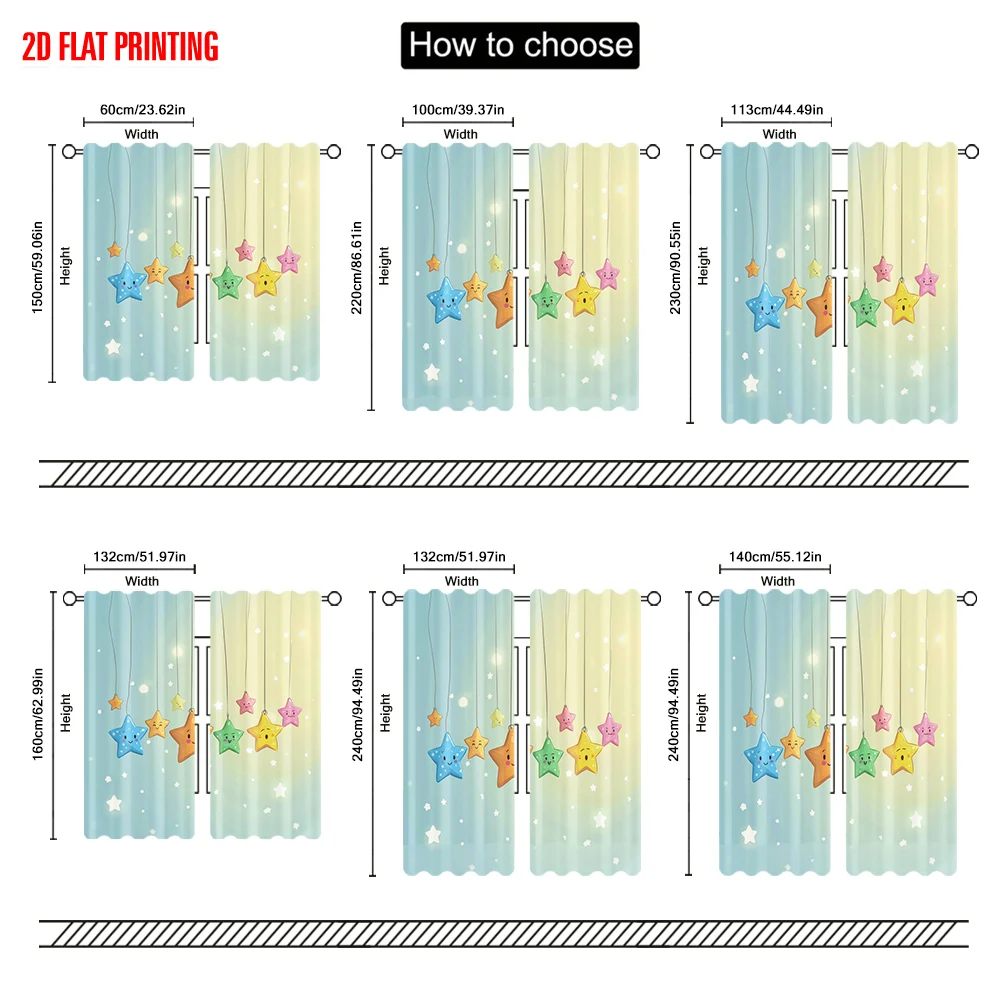 2D FLAT PRINTING

How to choose

60cm/23.62in
Width
150cm/59.06in
Height

100cm/39.37in
Width
220cm/86.61in
Height

113cm/44.49in
Width
230cm/90.55in
Height

132cm/51.97in
Width
160cm/62.99in
Height

132cm/51.97in
Width
240cm/94.49in
Height

140cm/55.12in
Width
240cm/94.49in
Height