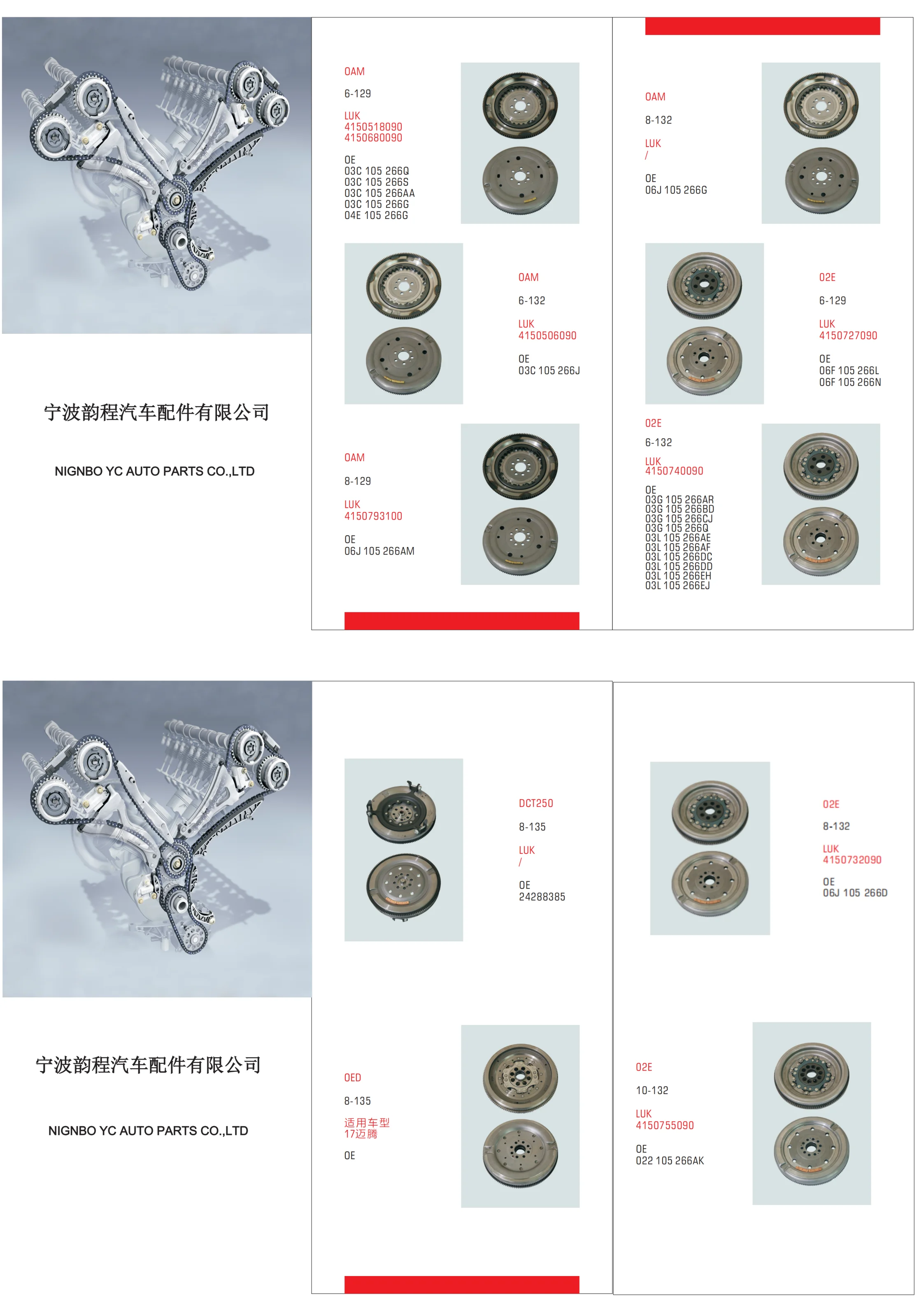 宁波韵程汽车配件有限公司

NIGNBO YC AUTO PARTS CO.,LTD

0AM
6-129
LUK
4150518090
4150680090
OE
03C 105 266Q
03C 105 266S
03C 105 266AA
03C 105 266G
04E 105 266G

0AM
6-132
LUK
4150506090
OE
03C 105 266J

0AM
8-129
LUK
4150793100
OE
06J 105 266AM

0AM
8-132
LUK
/
OE
06J 105 266G

02E
6-129
LUK
4150727090
OE
06F 105 266L
06F 105 266N

02E
6-132
LUK
4150740090
OE
03G 105 266AR
03G 105 266BD
03G 105 266CJ
03G 105 266Q
03L 105 266AE
03L 105 266AF
03L 105 266DC
03L 105 266DD
03L 105 266EH
03L 105 266EJ

宁波韵程汽车配件有限公司

NIGNBO YC AUTO PARTS CO.,LTD

DCT250
8-135
LUK
/
OE
24288385

0ED
8-135
适用车型
17迈腾
OE

02E
8-132
LUK
4150732090
OE
06J 105 266D

02E
10-132
LUK
4150755090
OE
022 105 266AK