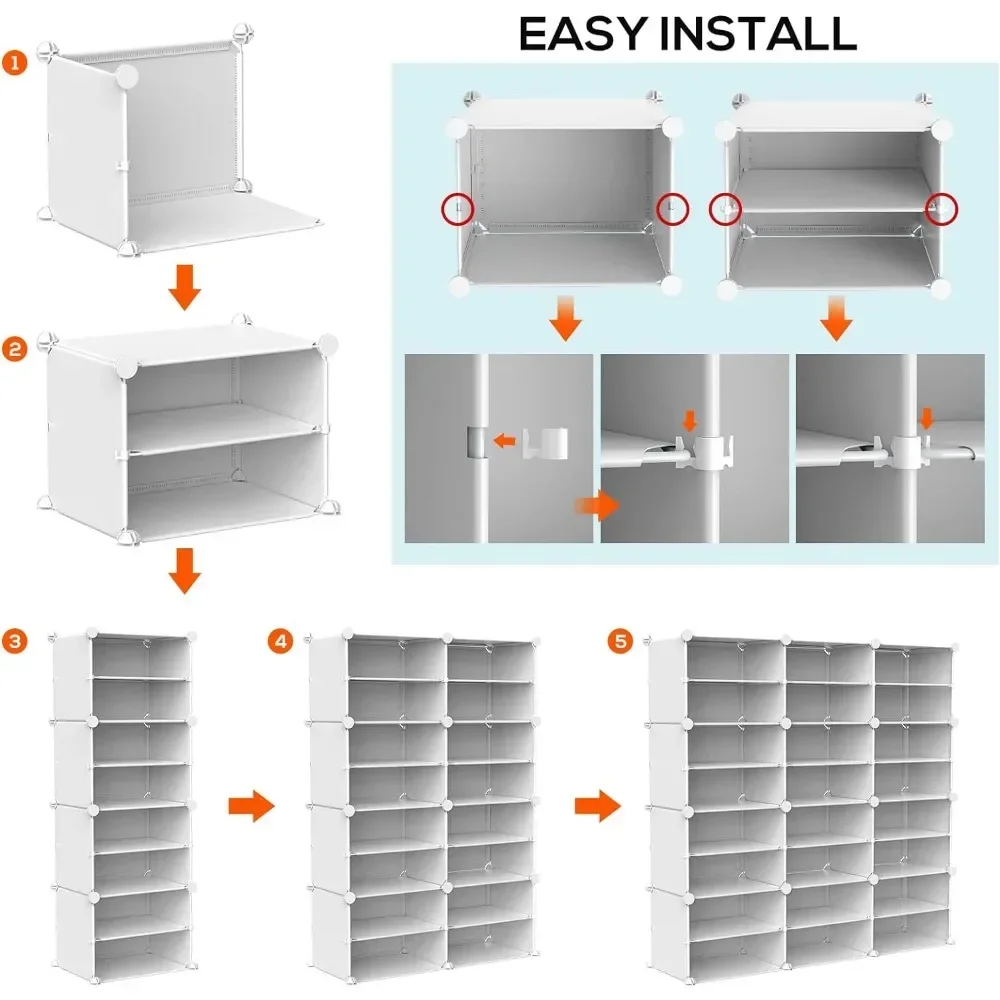 EASY INSTALL

1

2

3

4

5