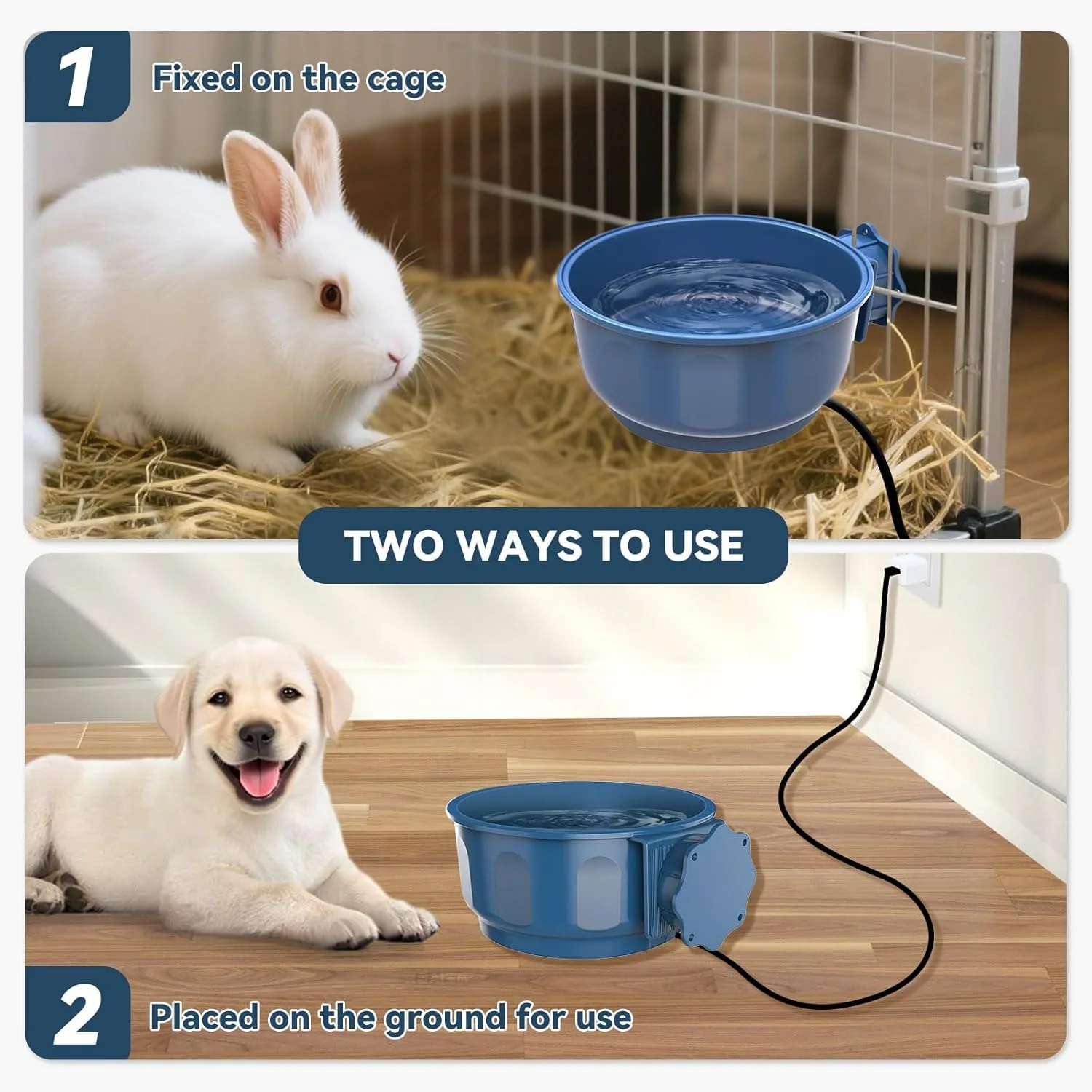 1 Fixed on the cage

TWO WAYS TO USE

2 Placed on the ground for use