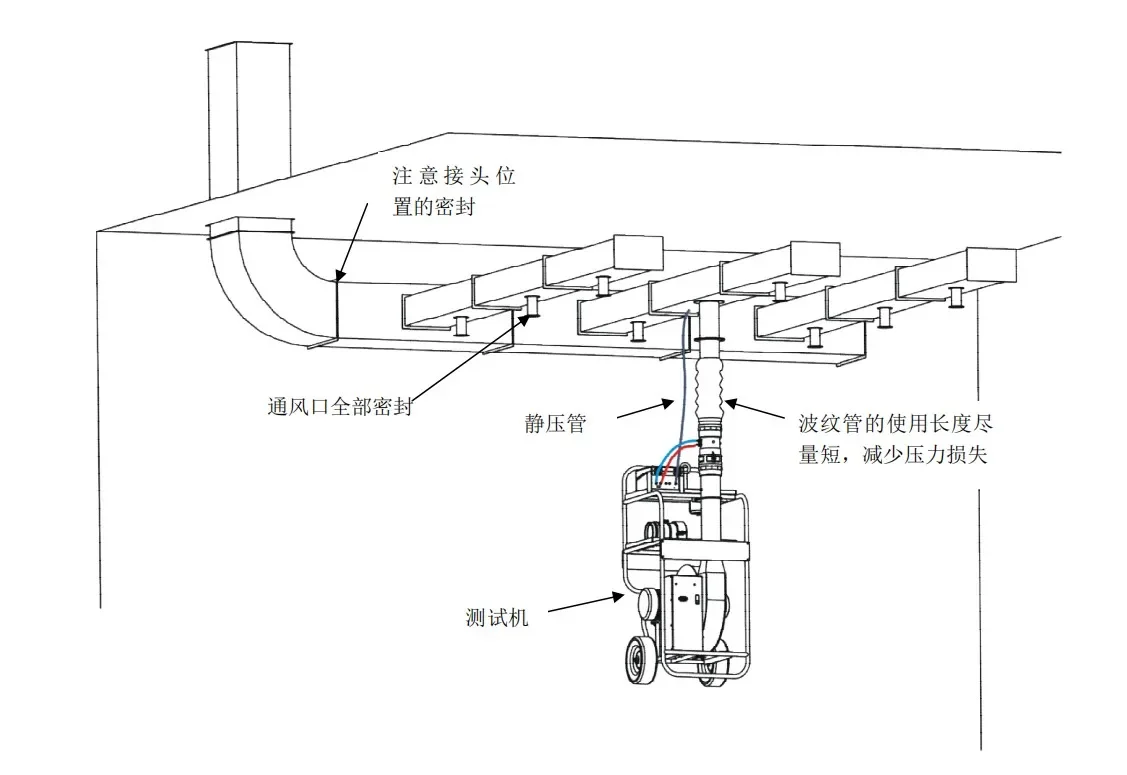 注意接头位置的密封

通风口全部密封

静压管

波纹管的使用长度尽量短，减少压力损失

测试机