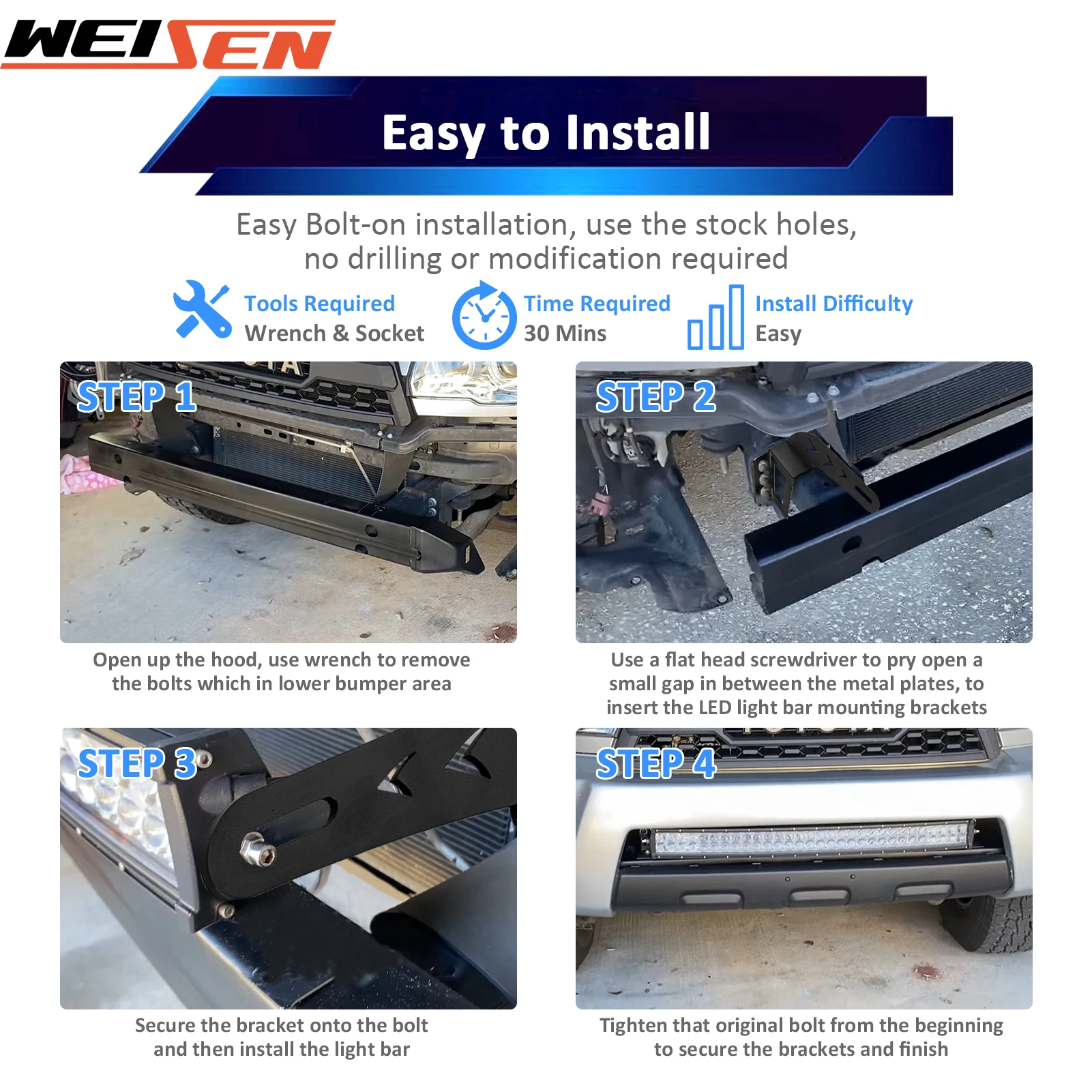 WEISEN

Easy to Install

Easy Bolt-on installation, use the stock holes, no drilling or modification required

Tools Required
Wrench & Socket

Time Required
30 Mins

Install Difficulty
Easy

STEP 1

Open up the hood, use wrench to remove the bolts which in lower bumper area

STEP 2

Use a flat head screwdriver to pry open a small gap in between the metal plates, to insert the LED light bar mounting brackets

STEP 3

Secure the bracket onto the bolt and then install the light bar

STEP 4

Tighten that original bolt from the beginning to secure the brackets and finish